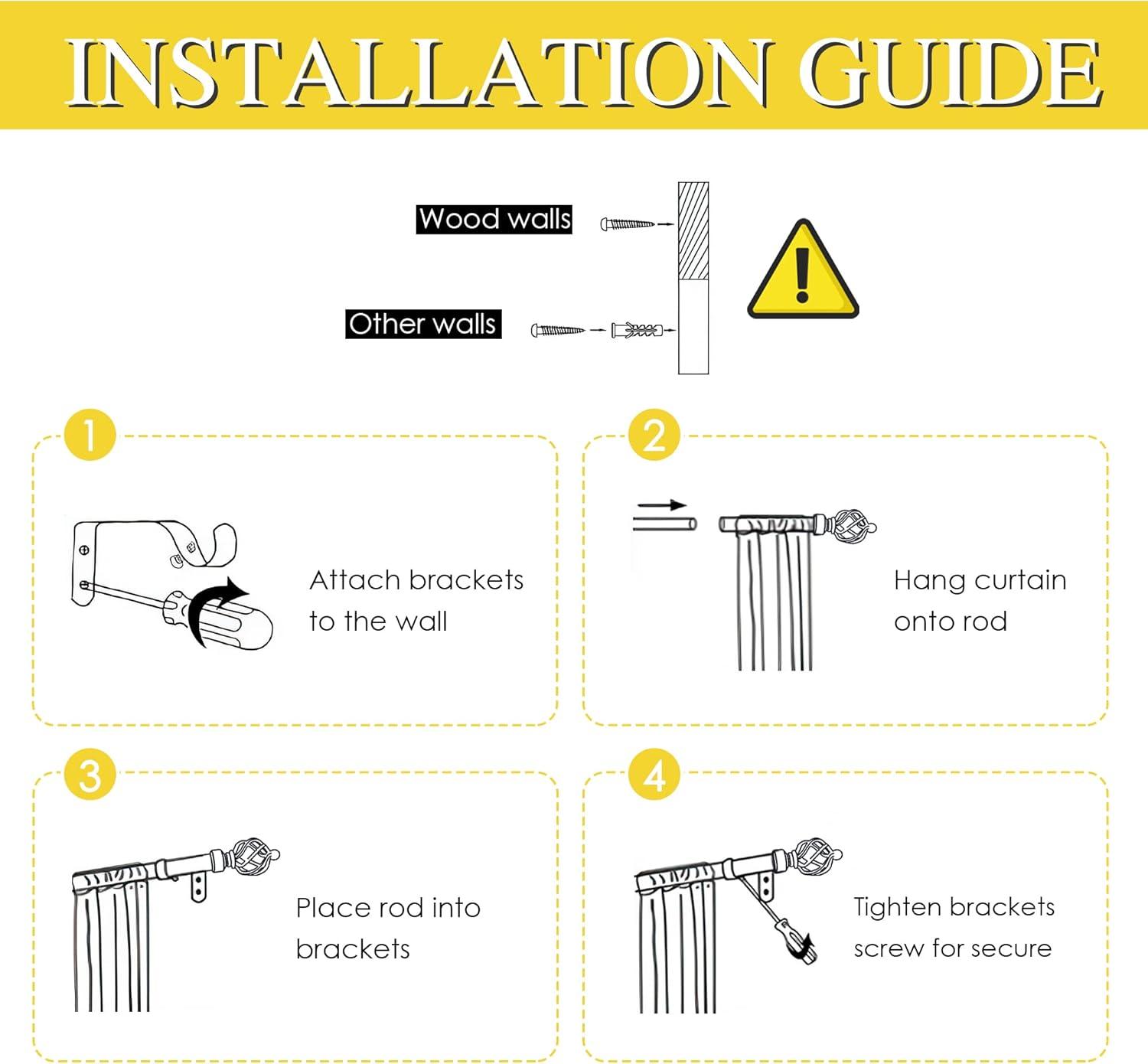 INSTALLATION GUIDE

Wood walls

Other walls

1

Attach brackets to the wall

2

Hang curtain onto rod

3

Place rod into brackets

4

Tighten brackets screw for secure