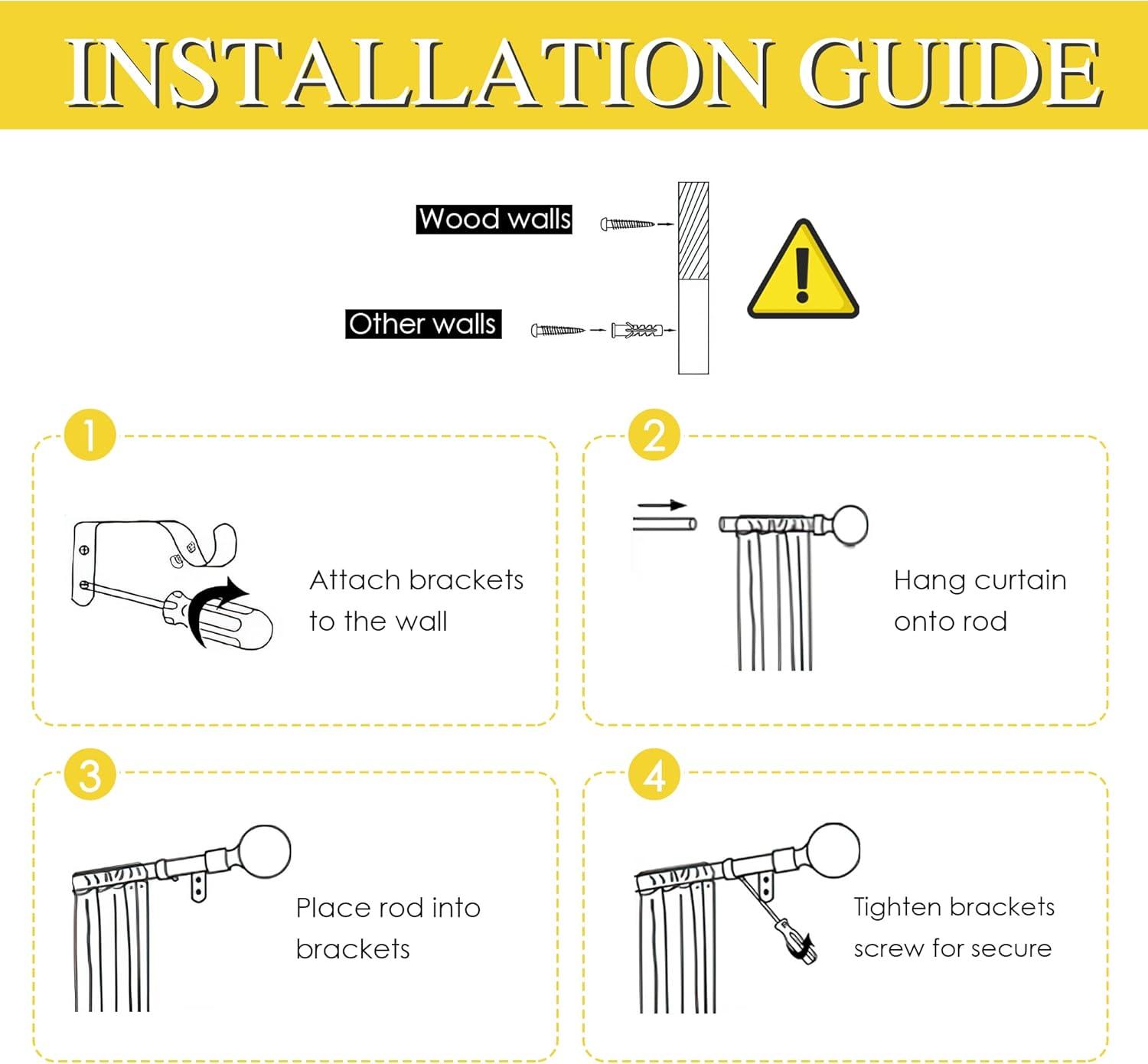 INSTALLATION GUIDE

Wood walls

Other walls

1

Attach brackets to the wall

2

Hang curtain onto rod

3

Place rod into brackets

4

Tighten brackets screw for secure