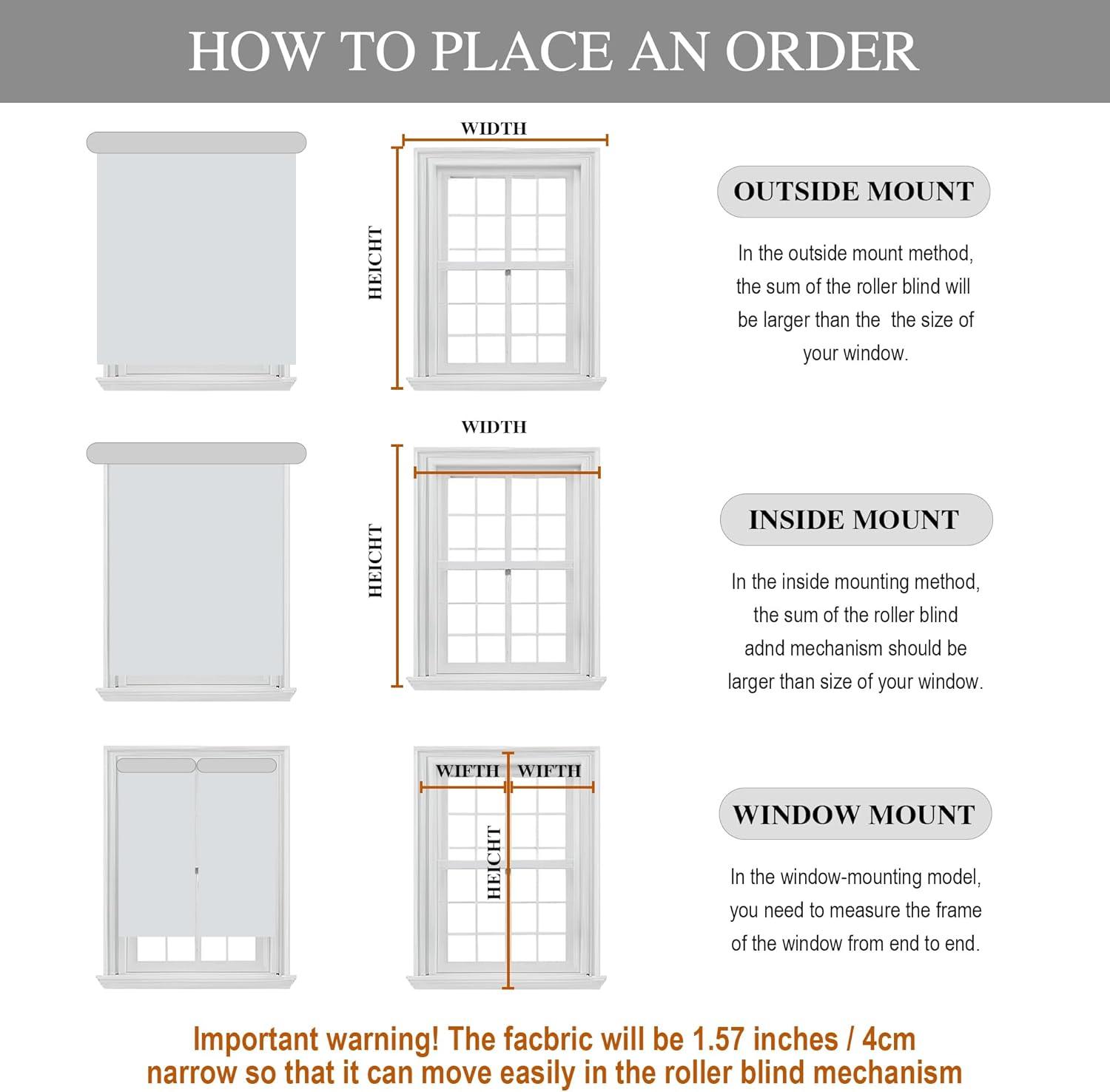 HOW TO PLACE AN ORDER

WIDTH

HEICHT

OUTSIDE MOUNT

In the outside mount method, the sum of the roller blind will be larger than the the size of your window.

WIDTH

HEICHT

INSIDE MOUNT

In the inside mounting method, the sum of the roller blind adnd mechanism should be larger than size of your window.

WIFTH WIFTH

HEICHT

WINDOW MOUNT

In the window-mounting model, you need to measure the frame of the window from end to end.

Important warning! The facbric will be 1.57 inches / 4cm narrow so that it can move easily in the roller blind mechanism