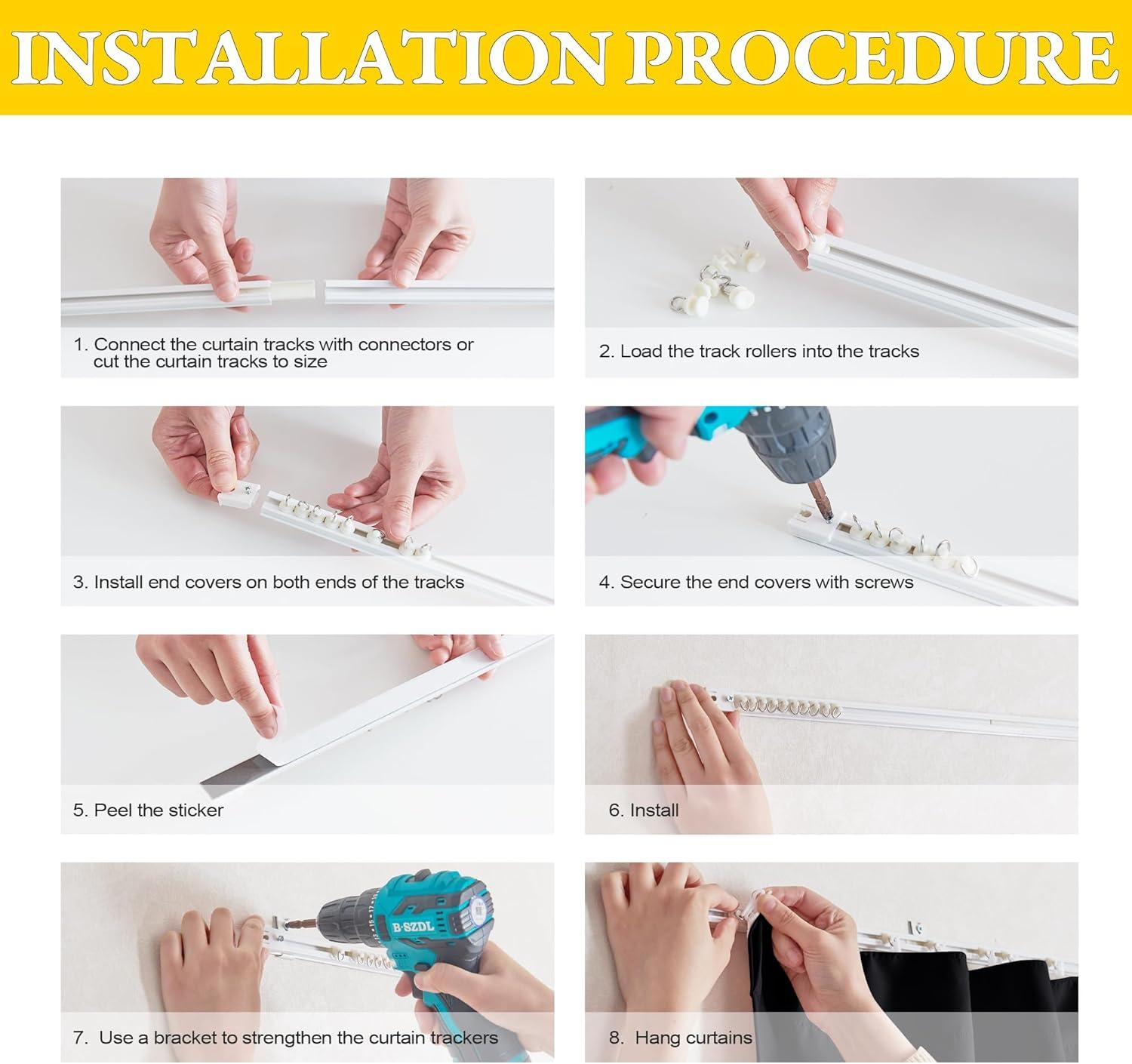 INSTALLATION PROCEDURE

1. Connect the curtain tracks with connectors or cut the curtain tracks to size

2. Load the track rollers into the tracks

3. Install end covers on both ends of the tracks

4. Secure the end covers with screws

5. Peel the sticker

6. Install

B·SZDL

7. Use a bracket to strengthen the curtain trackers

8. Hang curtains