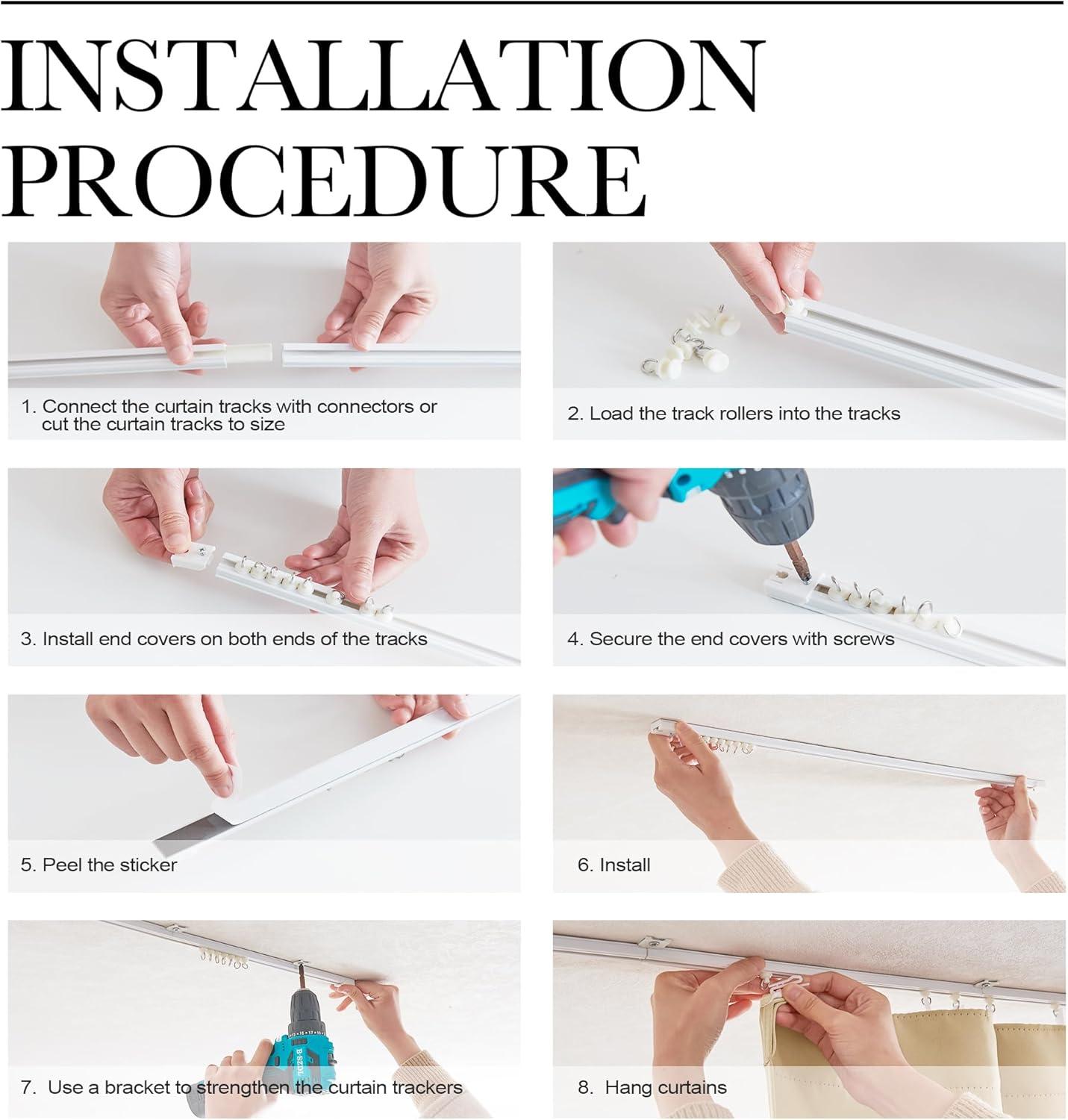 INSTALLATION PROCEDURE

1. Connect the curtain tracks with connectors or cut the curtain tracks to size

2. Load the track rollers into the tracks

3. Install end covers on both ends of the tracks

4. Secure the end covers with screws

5. Peel the sticker

6. Install

7. Use a bracket to strengthen the curtain trackers

8. Hang curtains