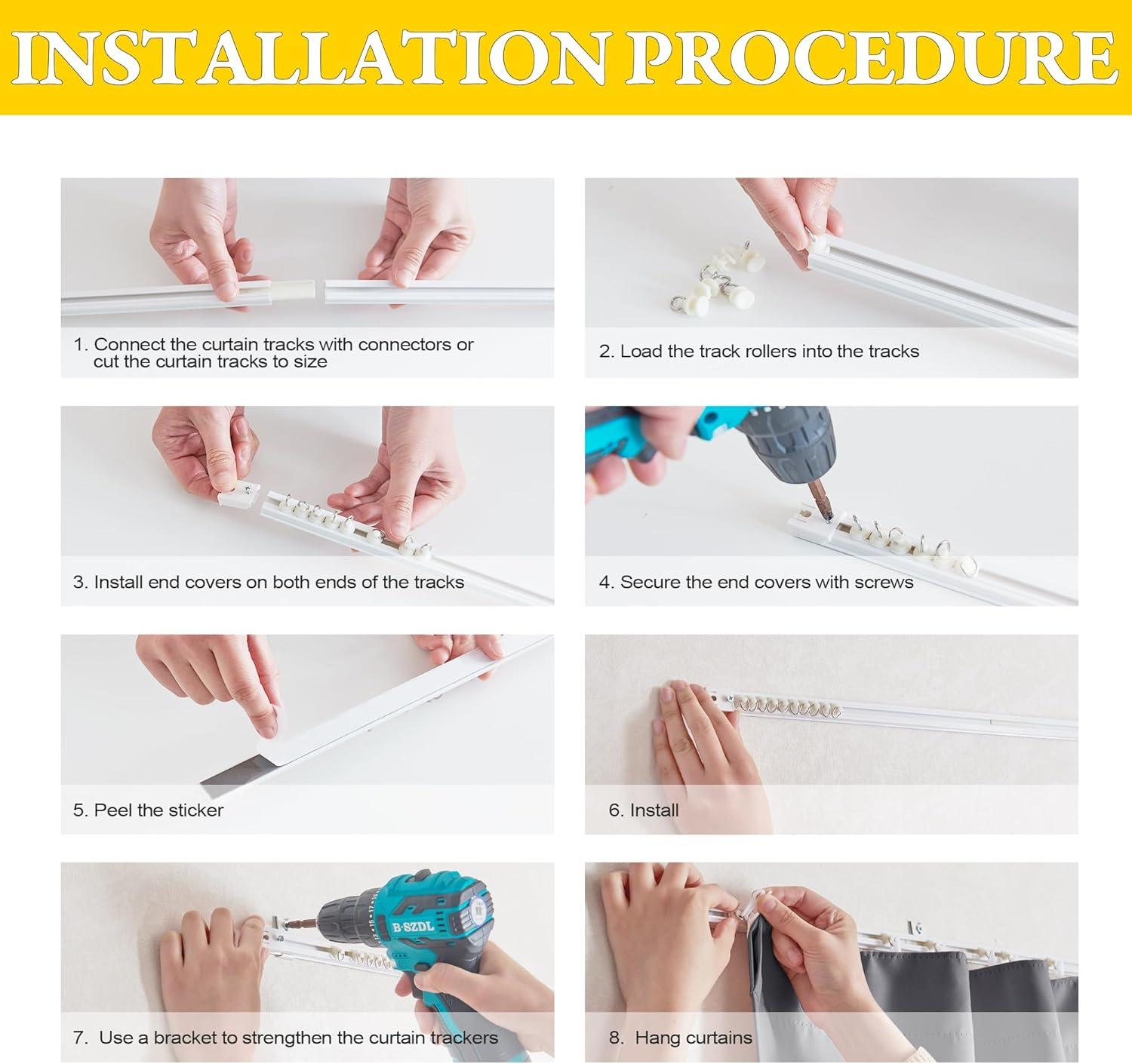 INSTALLATION PROCEDURE

1. Connect the curtain tracks with connectors or cut the curtain tracks to size

2. Load the track rollers into the tracks

3. Install end covers on both ends of the tracks

4. Secure the end covers with screws

5. Peel the sticker

6. Install

B·SZDL

7. Use a bracket to strengthen the curtain trackers

8. Hang curtains