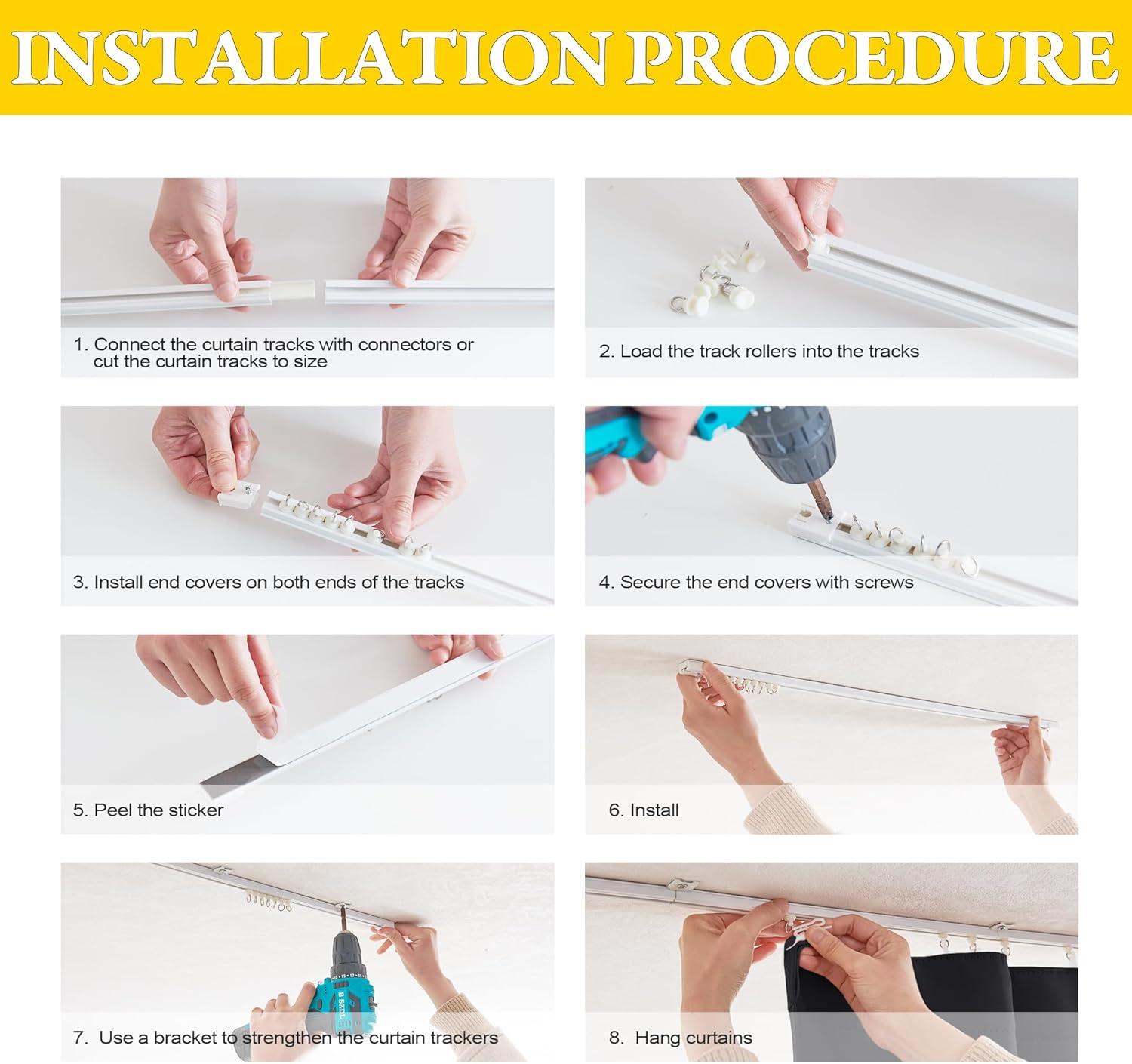 INSTALLATION PROCEDURE

1. Connect the curtain tracks with connectors or cut the curtain tracks to size

2. Load the track rollers into the tracks

3. Install end covers on both ends of the tracks

4. Secure the end covers with screws

5. Peel the sticker

6. Install

7. Use a bracket to strengthen the curtain trackers

8. Hang curtains