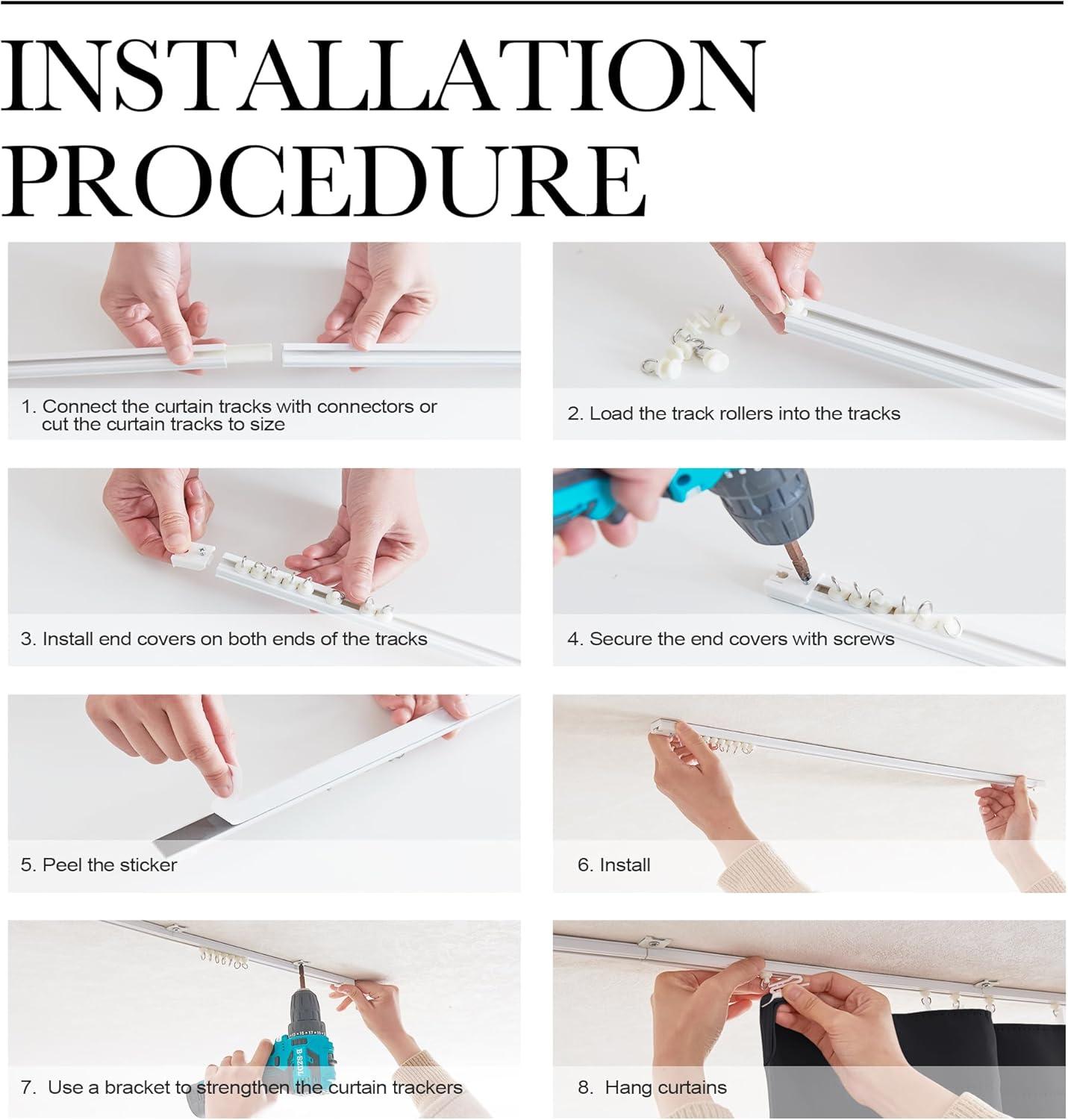 INSTALLATION PROCEDURE

1. Connect the curtain tracks with connectors or cut the curtain tracks to size

2. Load the track rollers into the tracks

3. Install end covers on both ends of the tracks

4. Secure the end covers with screws

5. Peel the sticker

6. Install

7. Use a bracket to strengthen the curtain trackers

8. Hang curtains