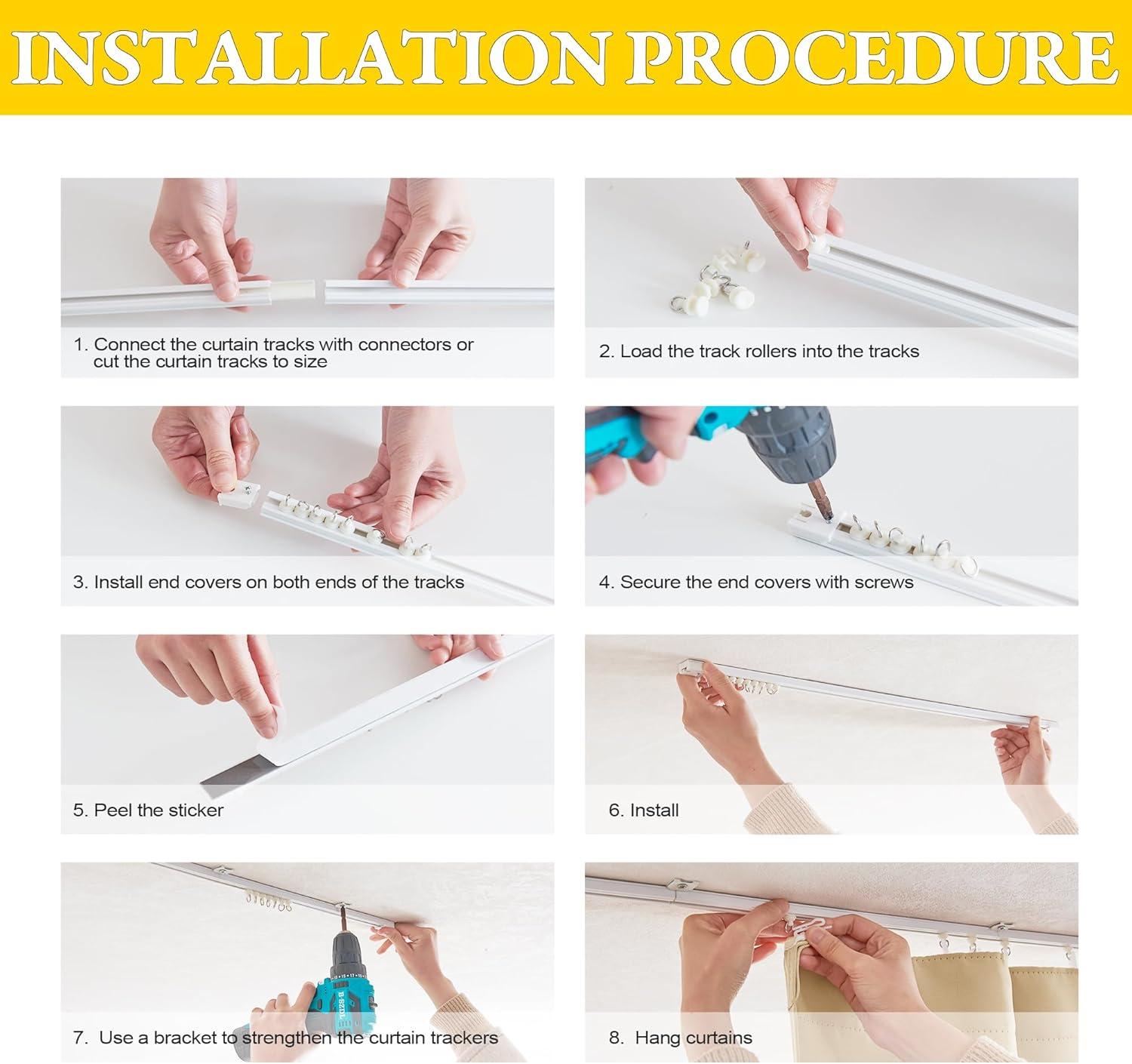 INSTALLATION PROCEDURE

1. Connect the curtain tracks with connectors or cut the curtain tracks to size

2. Load the track rollers into the tracks

3. Install end covers on both ends of the tracks

4. Secure the end covers with screws

5. Peel the sticker

6. Install

7. Use a bracket to strengthen the curtain trackers

8. Hang curtains