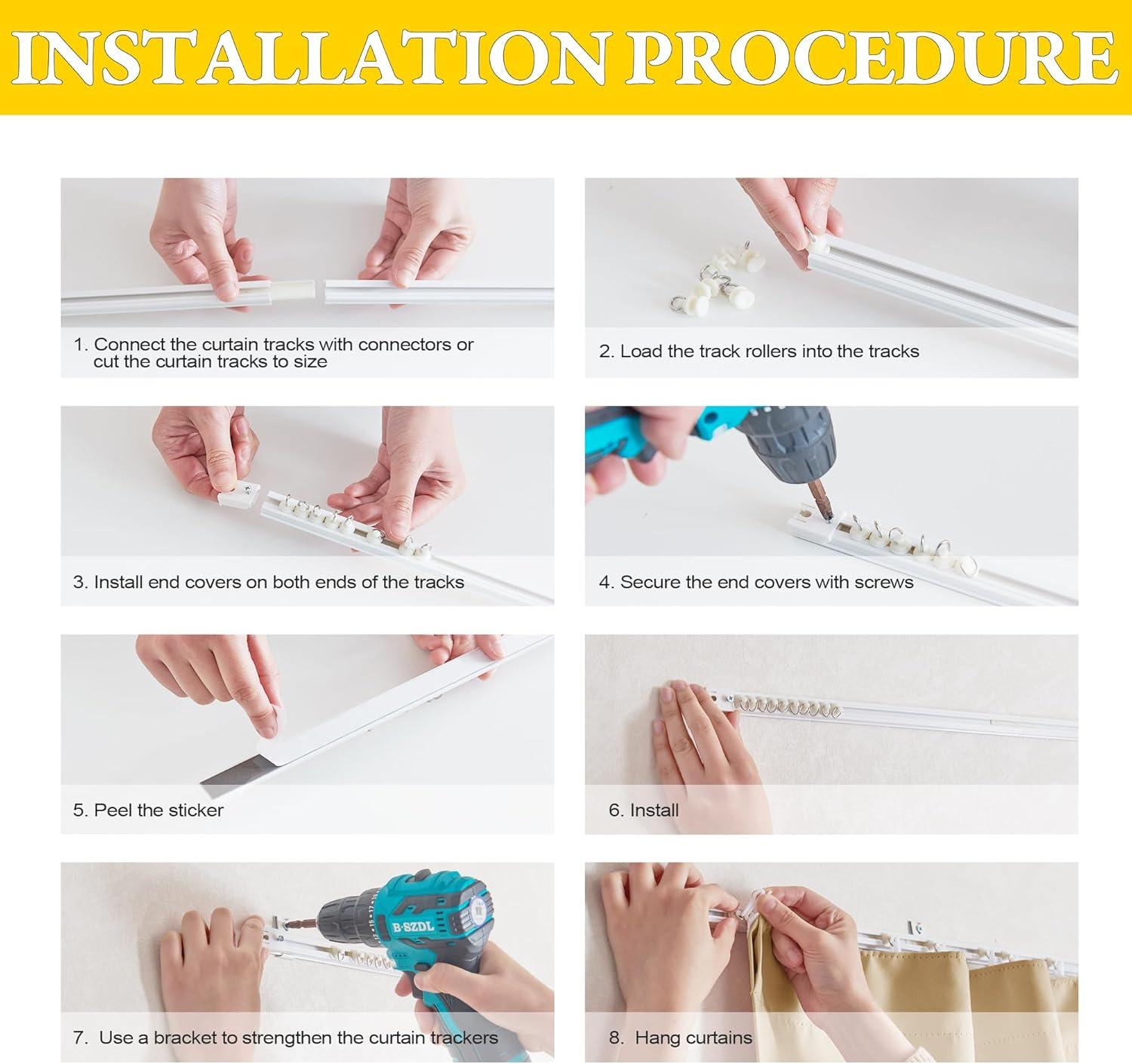 INSTALLATION PROCEDURE

1. Connect the curtain tracks with connectors or cut the curtain tracks to size

2. Load the track rollers into the tracks

3. Install end covers on both ends of the tracks

4. Secure the end covers with screws

5. Peel the sticker

6. Install

B·SZDL

7. Use a bracket to strengthen the curtain trackers

8. Hang curtains