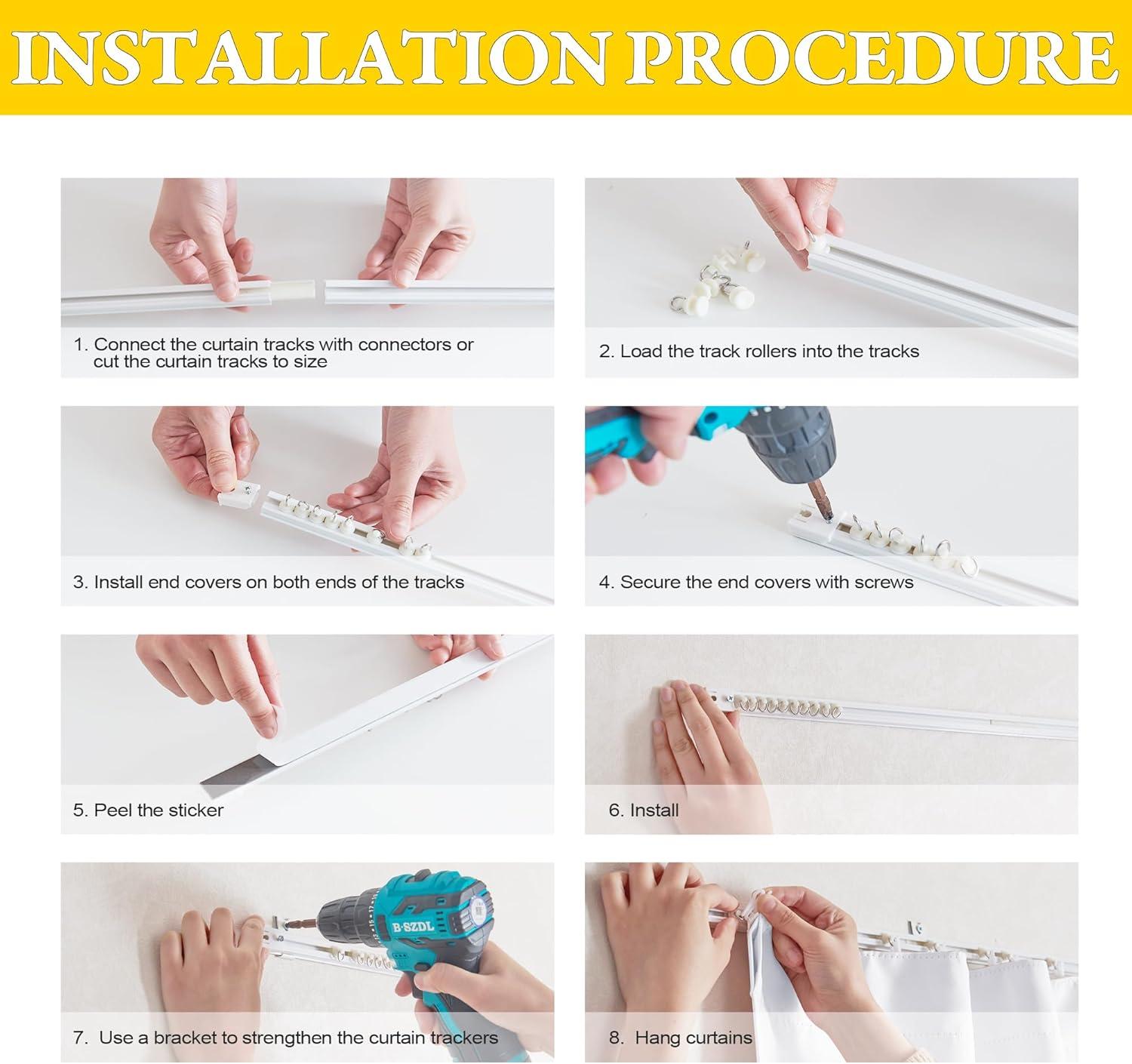 INSTALLATION PROCEDURE

1. Connect the curtain tracks with connectors or cut the curtain tracks to size

2. Load the track rollers into the tracks

3. Install end covers on both ends of the tracks

4. Secure the end covers with screws

5. Peel the sticker

6. Install

B·SZDL

7. Use a bracket to strengthen the curtain trackers

8. Hang curtains