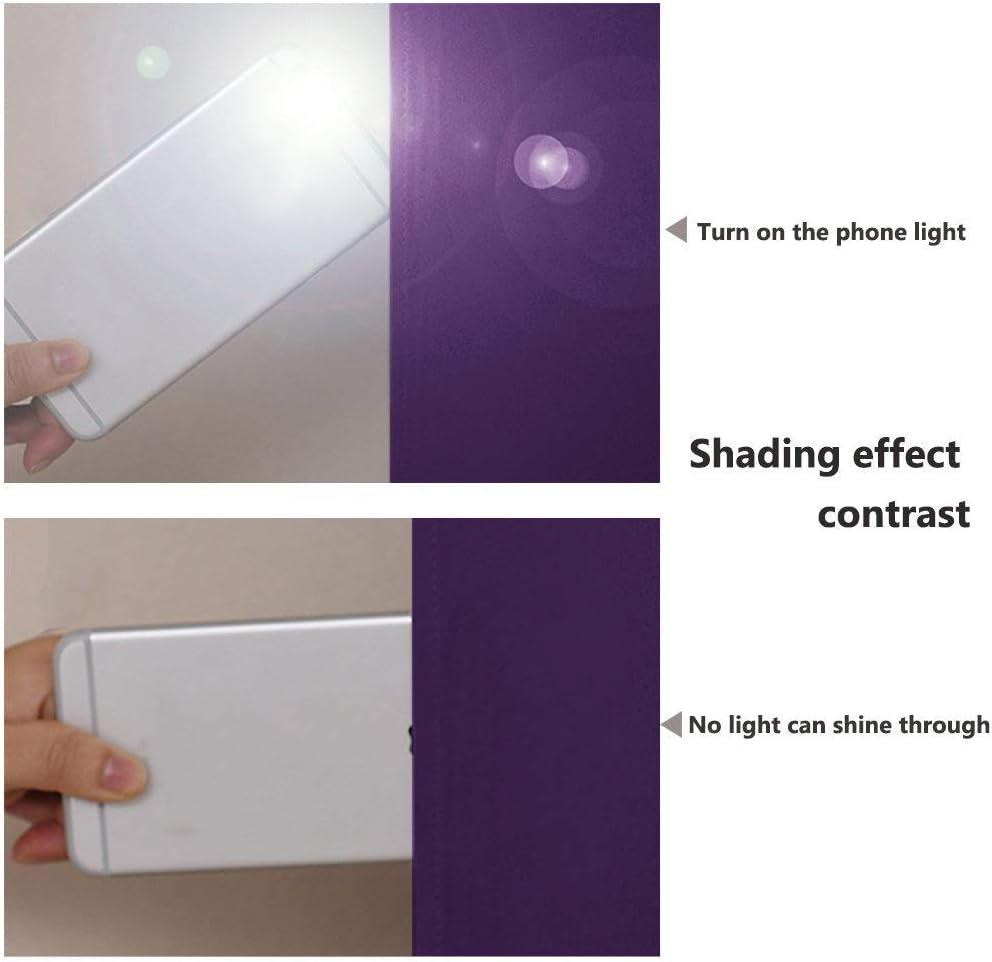 Turn on the phone light

Shading effect contrast

No light can shine through