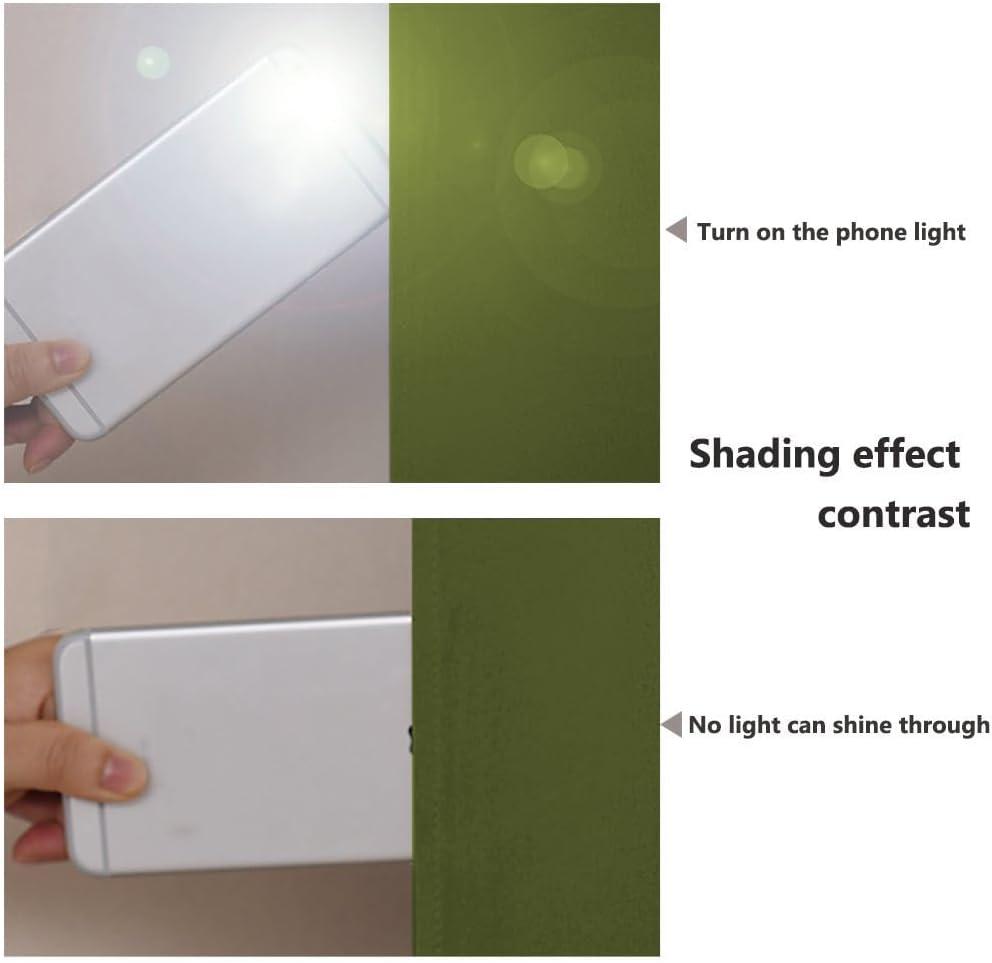 Turn on the phone light

Shading effect contrast

No light can shine through