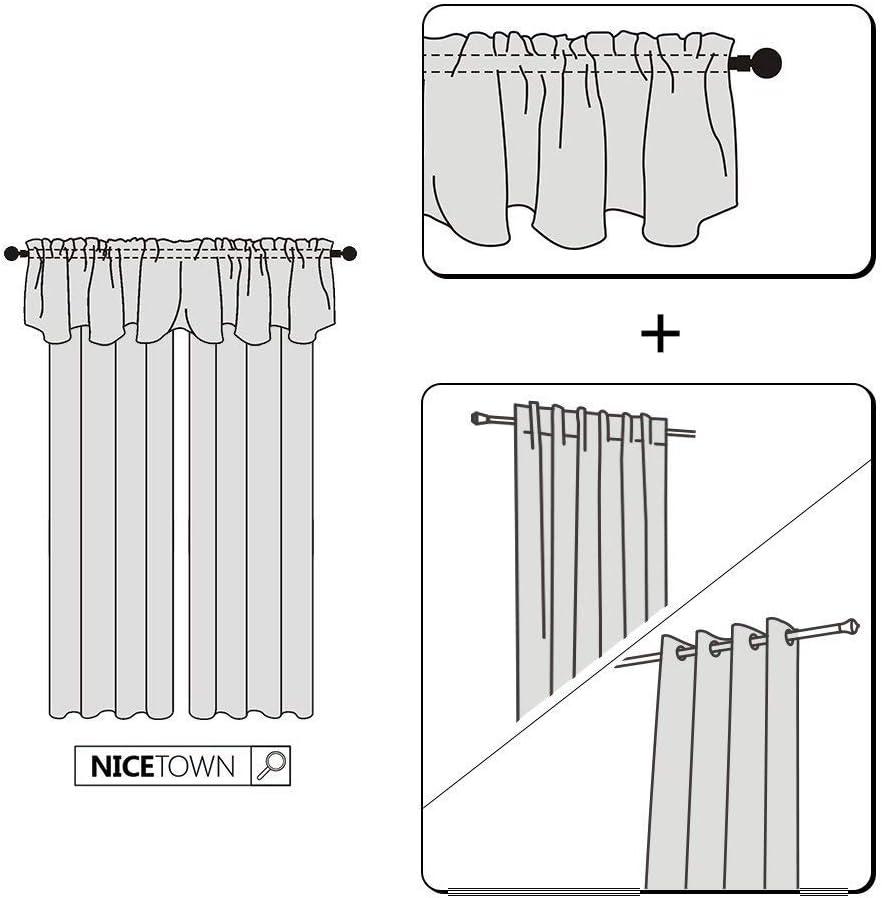 NICETOWN

+