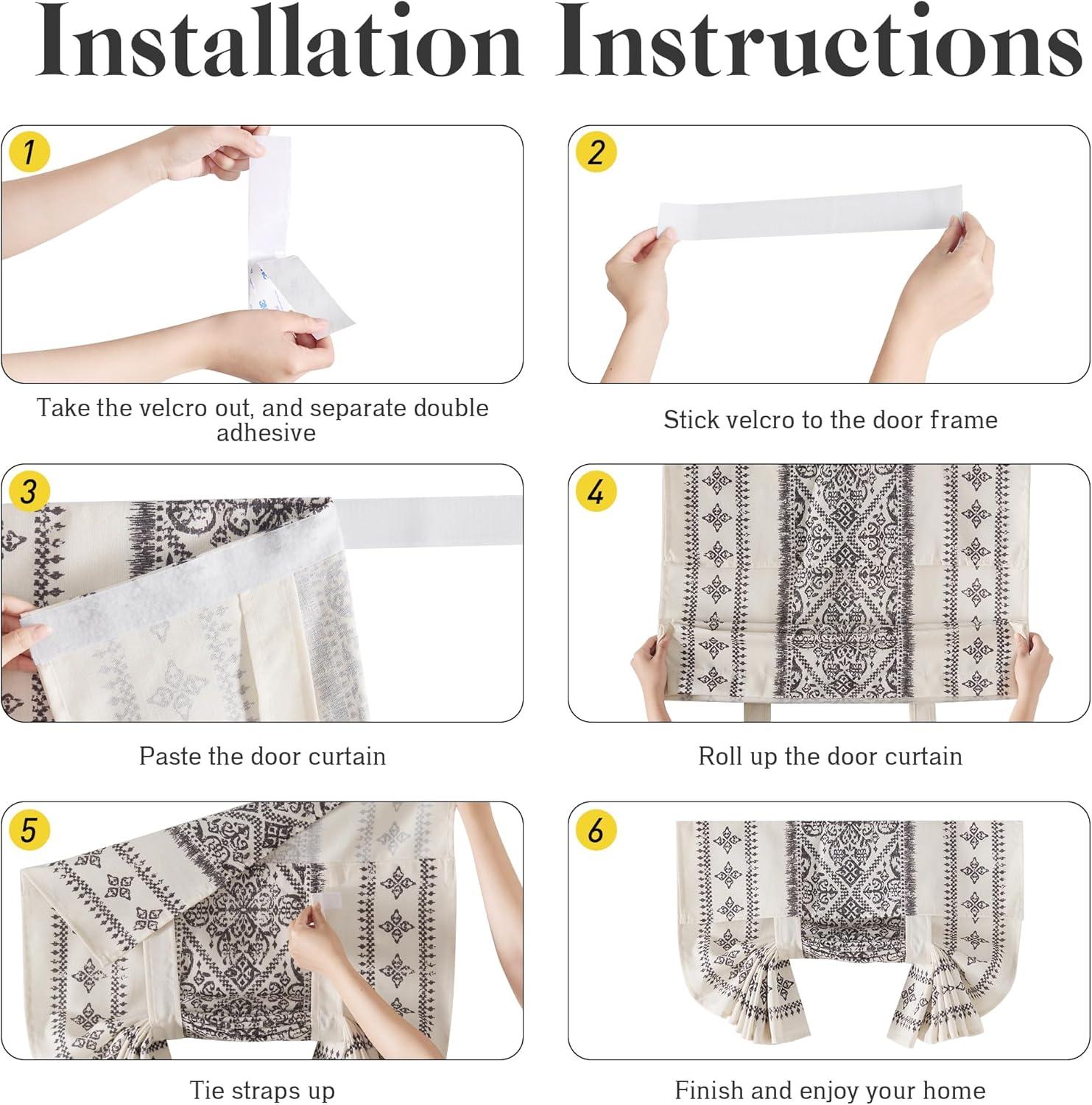 Installation Instructions

1

Take the velcro out, and separate double adhesive

2

Stick velcro to the door frame

3

Paste the door curtain

4

Roll up the door curtain

5

Tie straps up

6

Finish and enjoy your home