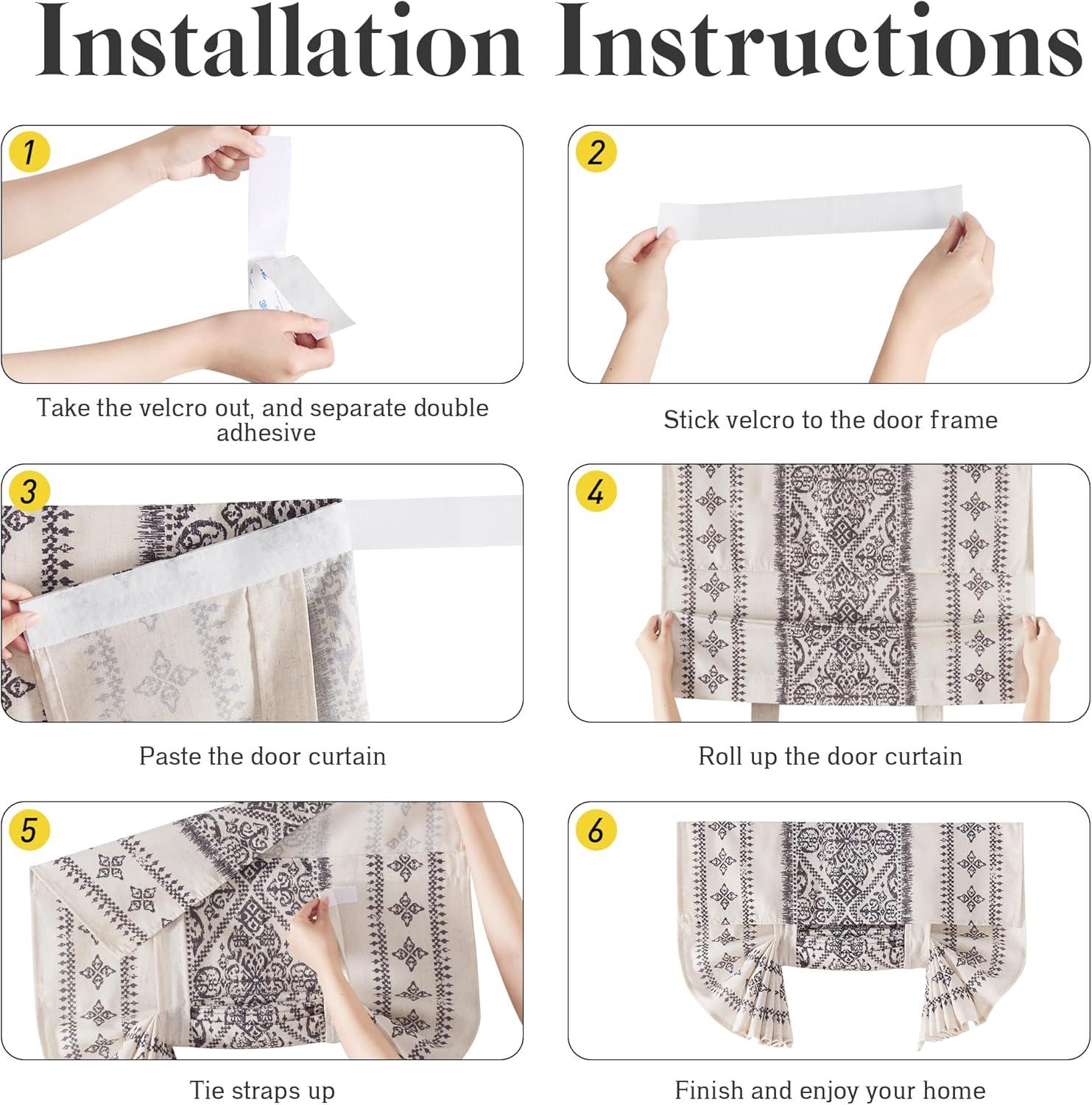 Installation Instructions

1

Take the velcro out, and separate double adhesive

2

Stick velcro to the door frame

3

Paste the door curtain

4

Roll up the door curtain

5

Tie straps up

6

Finish and enjoy your home