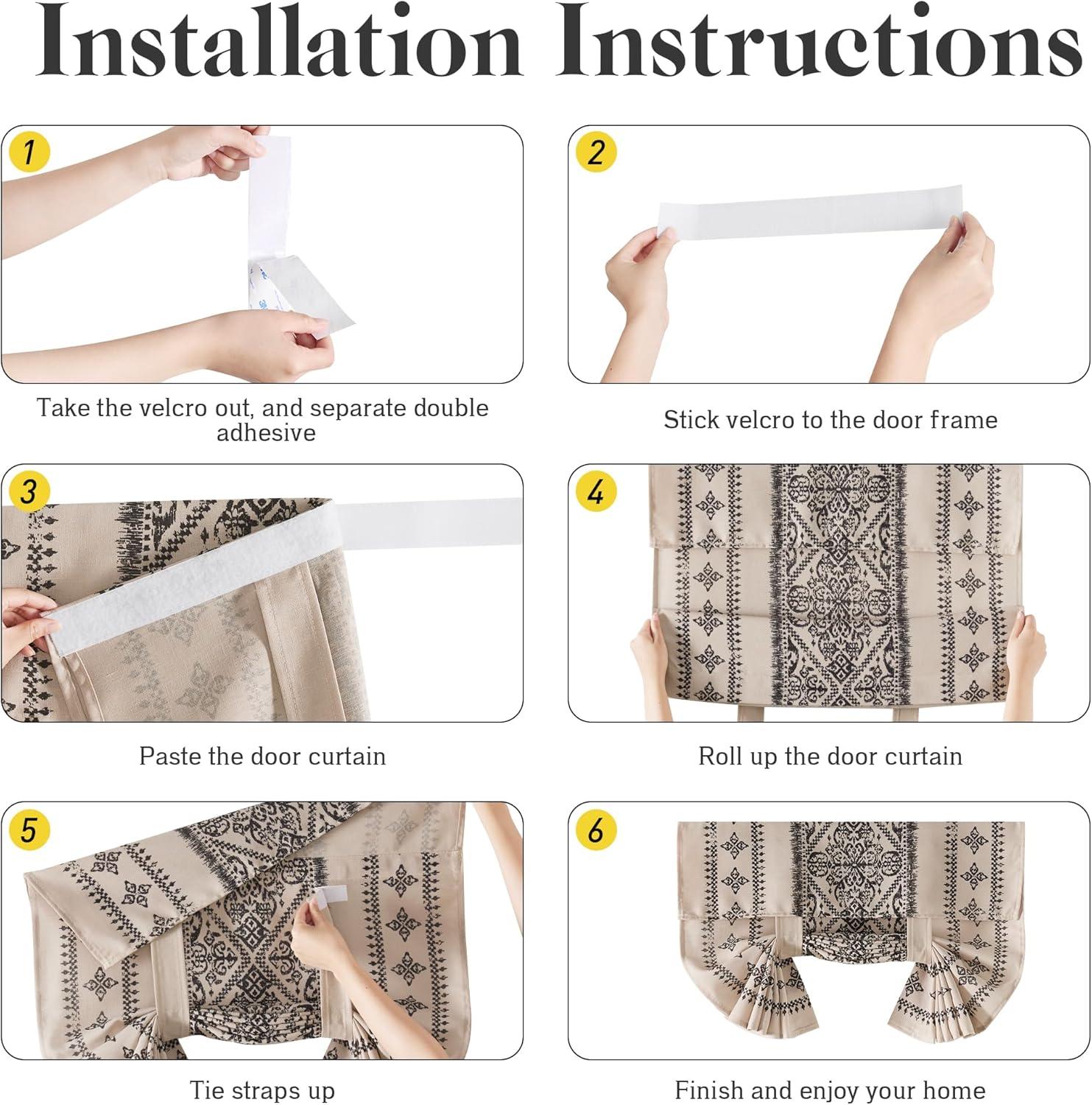 Installation Instructions

1

Take the velcro out, and separate double adhesive

2

Stick velcro to the door frame

3

Paste the door curtain

4

Roll up the door curtain

5

Tie straps up

6

Finish and enjoy your home