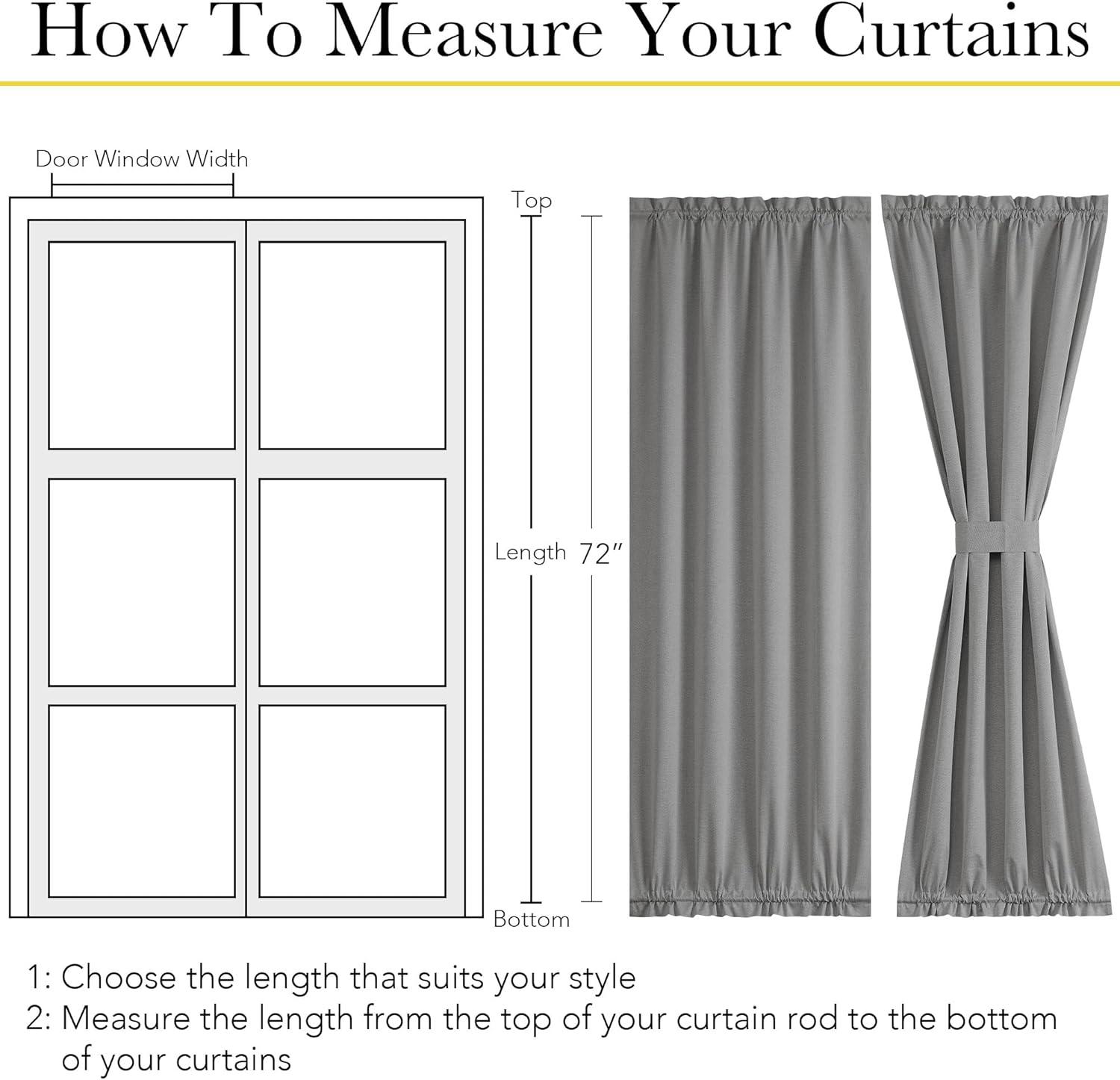 How To Measure Your Curtains

Door Window Width

Top

Length 72″

Bottom

1: Choose the length that suits your style
2: Measure the length from the top of your curtain rod to the bottom of your curtains