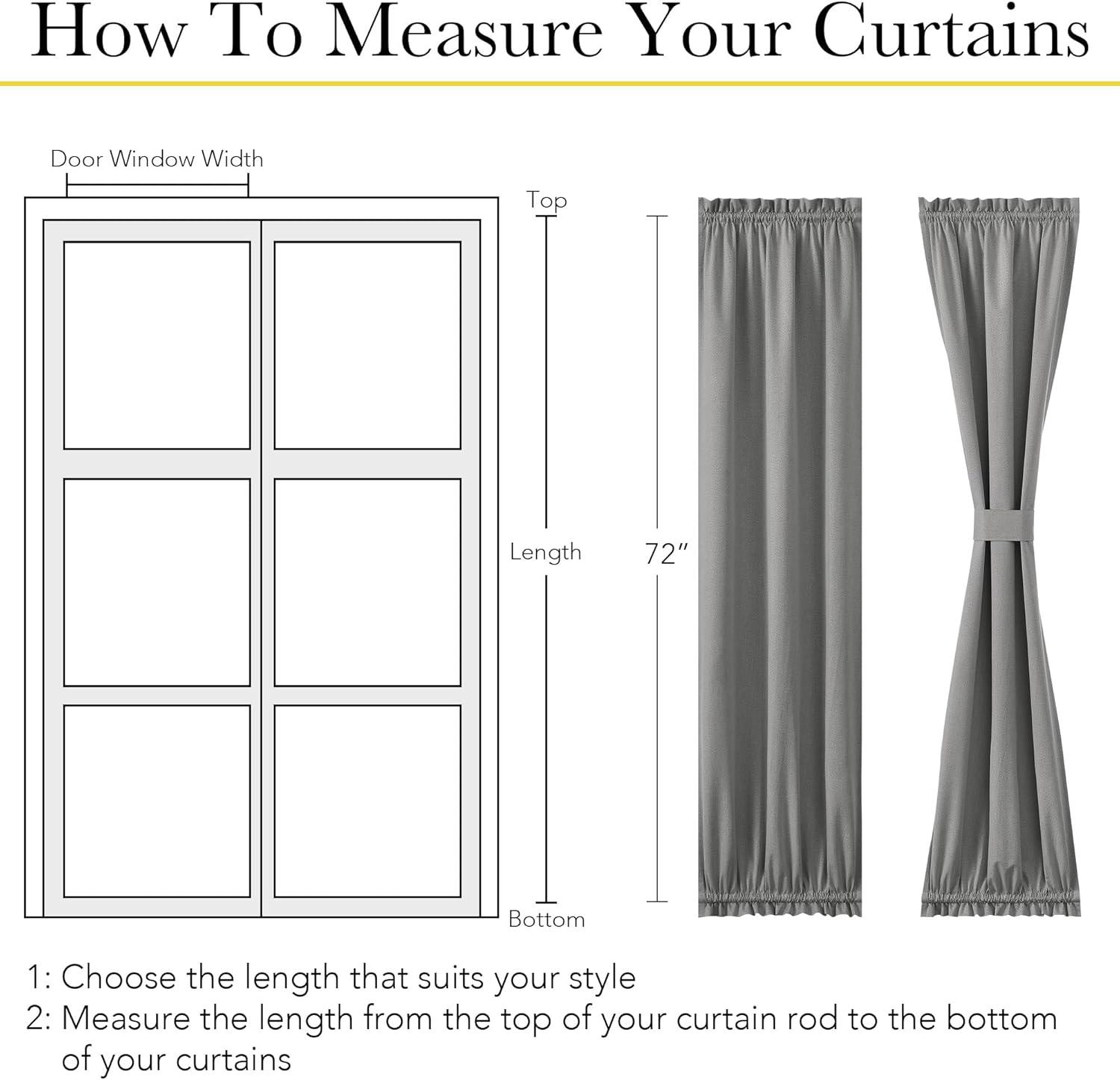 How To Measure Your Curtains

Door Window Width

Top

Length

Bottom

72″

1: Choose the length that suits your style
2: Measure the length from the top of your curtain rod to the bottom of your curtains