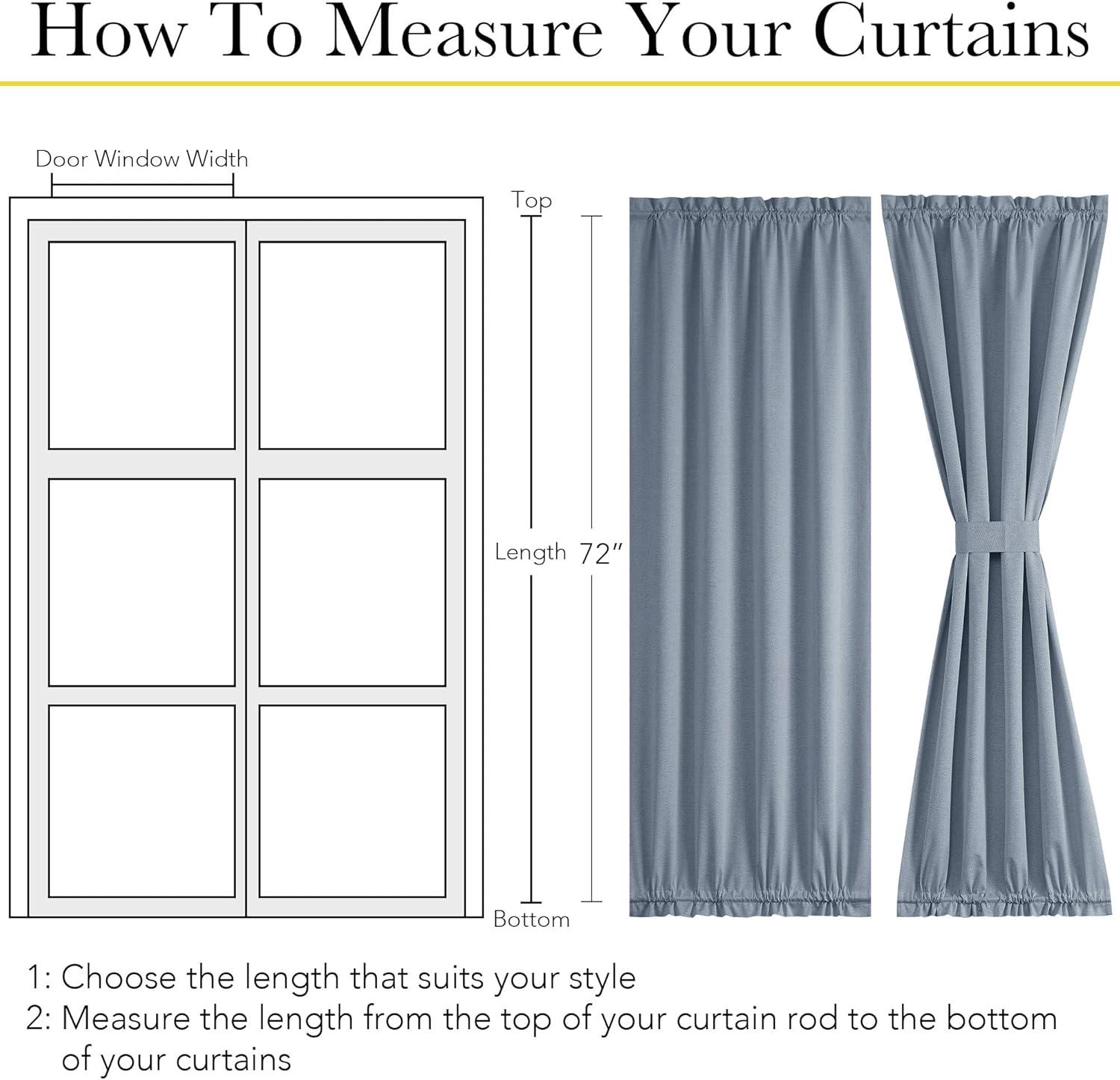 How To Measure Your Curtains

Door Window Width

Top

Length 72″

Bottom

1: Choose the length that suits your style
2: Measure the length from the top of your curtain rod to the bottom of your curtains