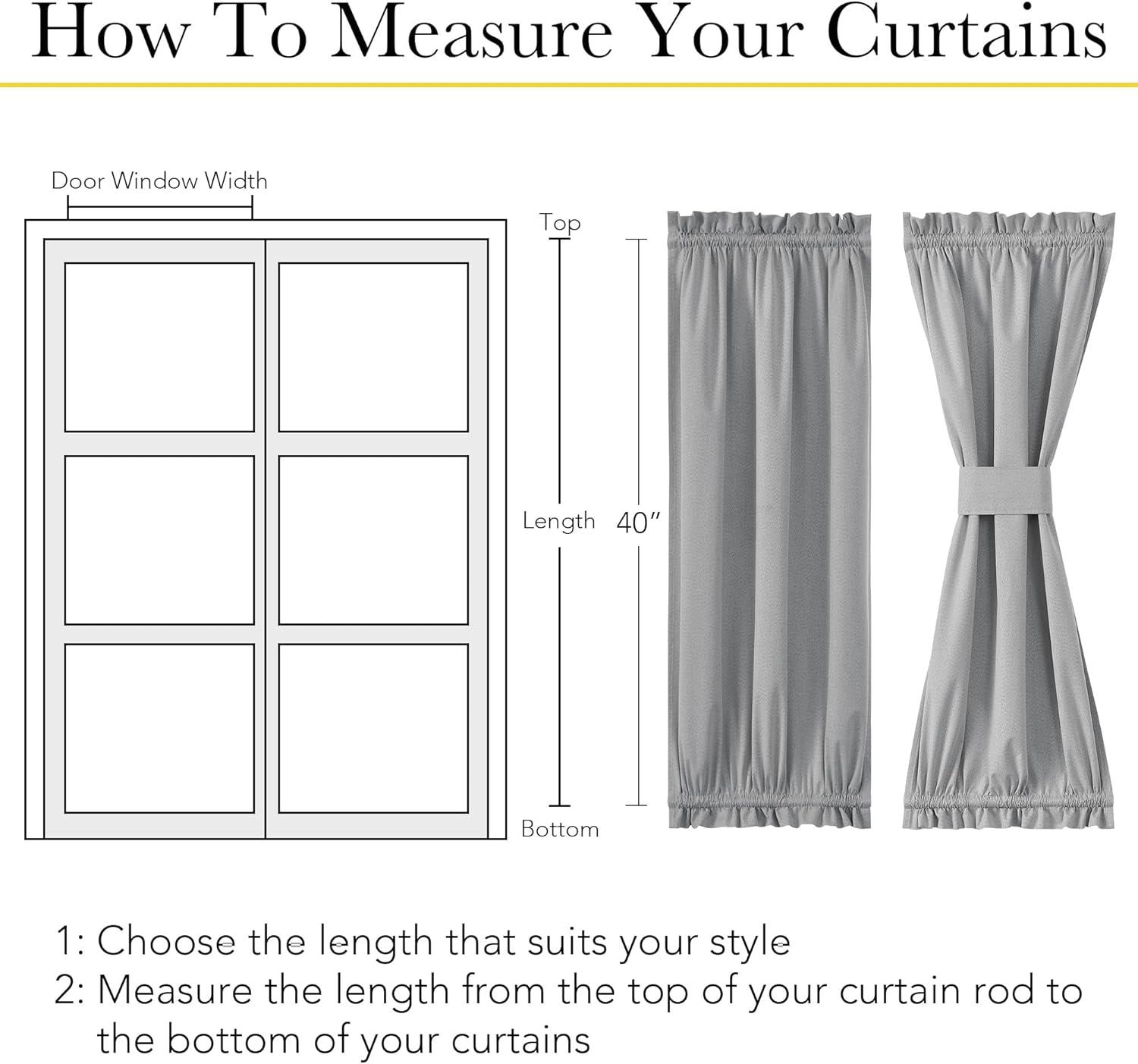 How To Measure Your Curtains

Door Window Width

Top

Length

40″

Bottom

1: Choose the length that suits your style
2: Measure the length from the top of your curtain rod to the bottom of your curtains