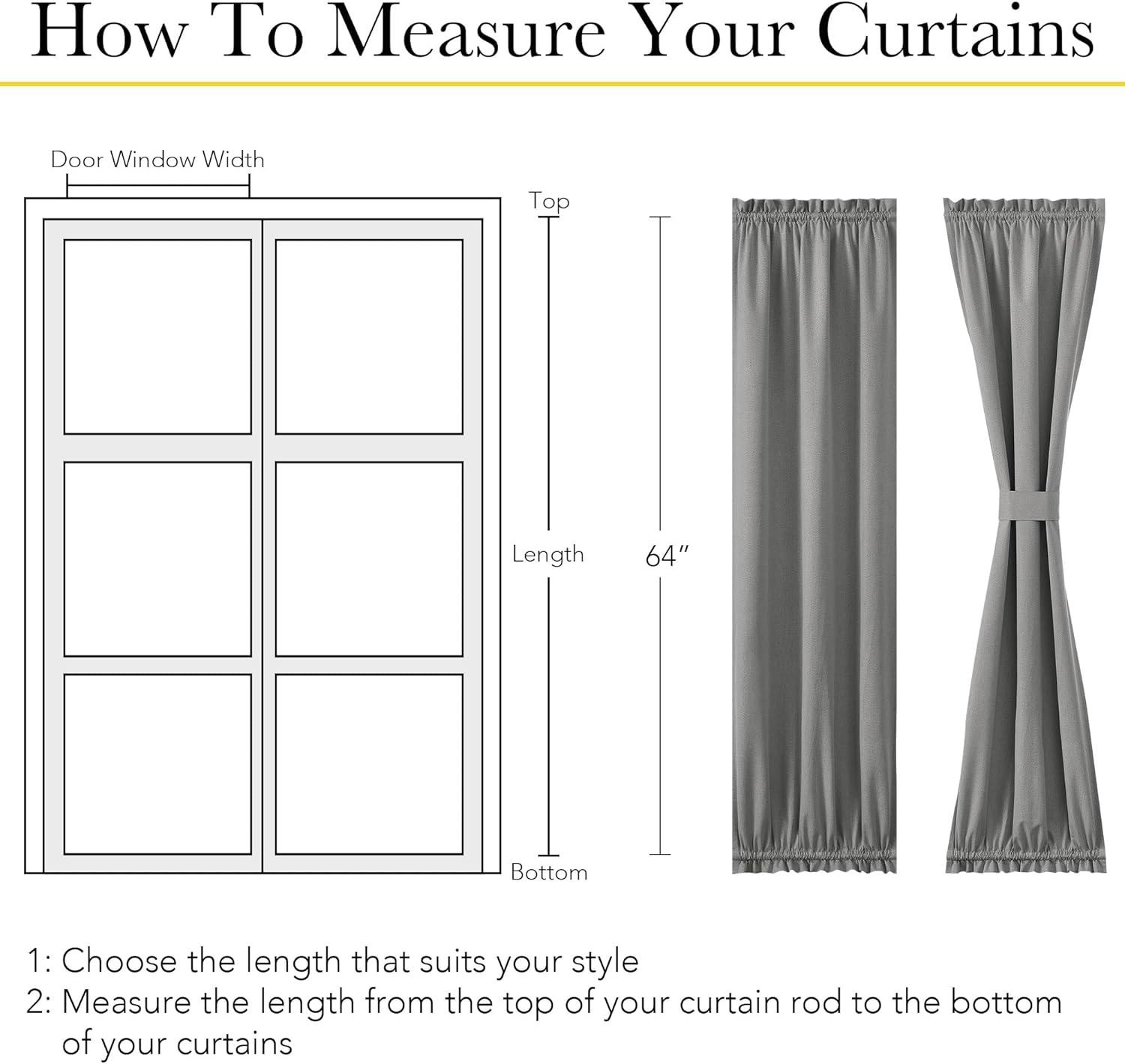 How To Measure Your Curtains

Door Window Width

Top

Length

Bottom

64"

1: Choose the length that suits your style
2: Measure the length from the top of your curtain rod to the bottom of your curtains