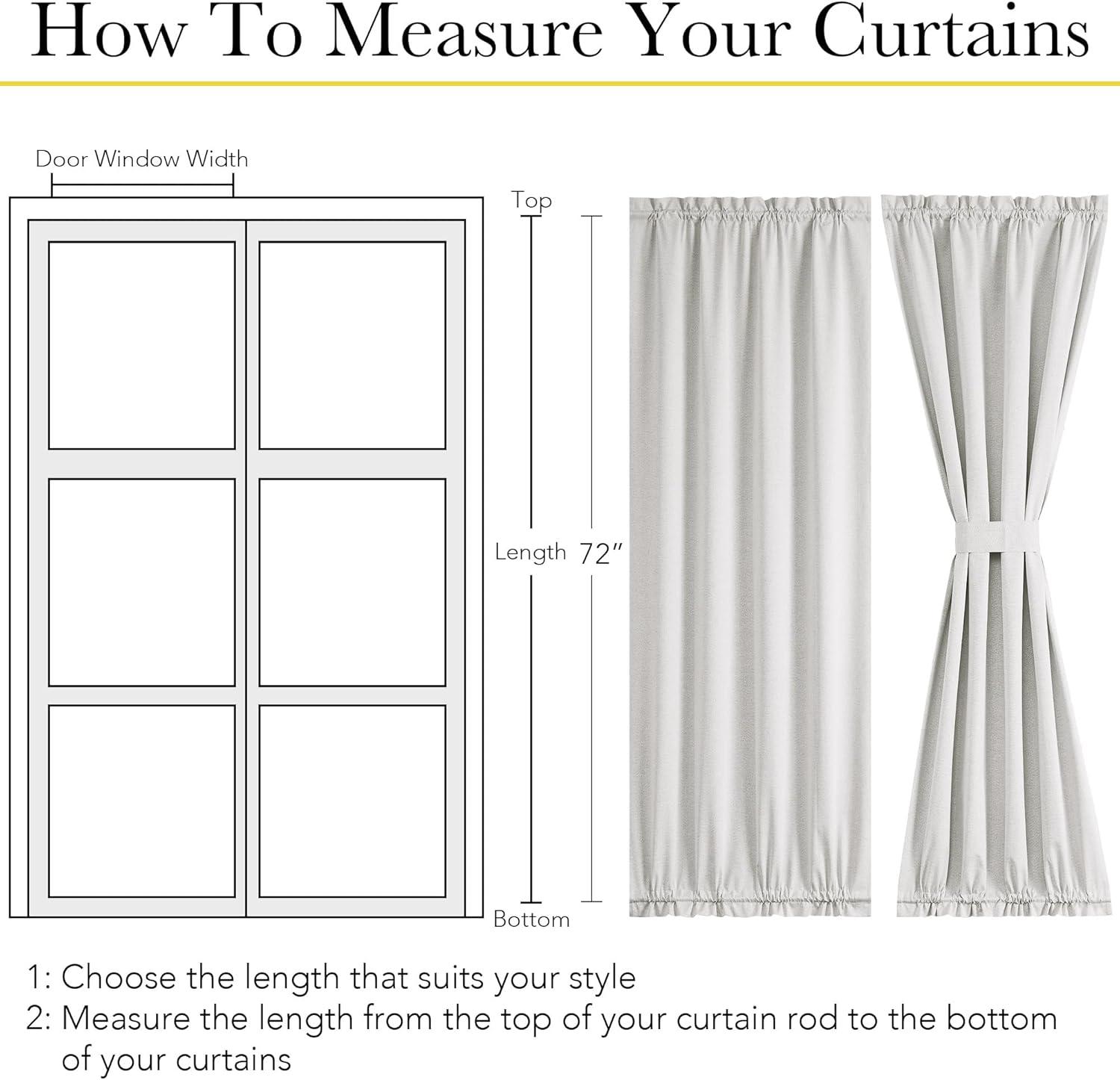 How To Measure Your Curtains

Door Window Width

Top

Length

72"

Bottom

1: Choose the length that suits your style
2: Measure the length from the top of your curtain rod to the bottom of your curtains