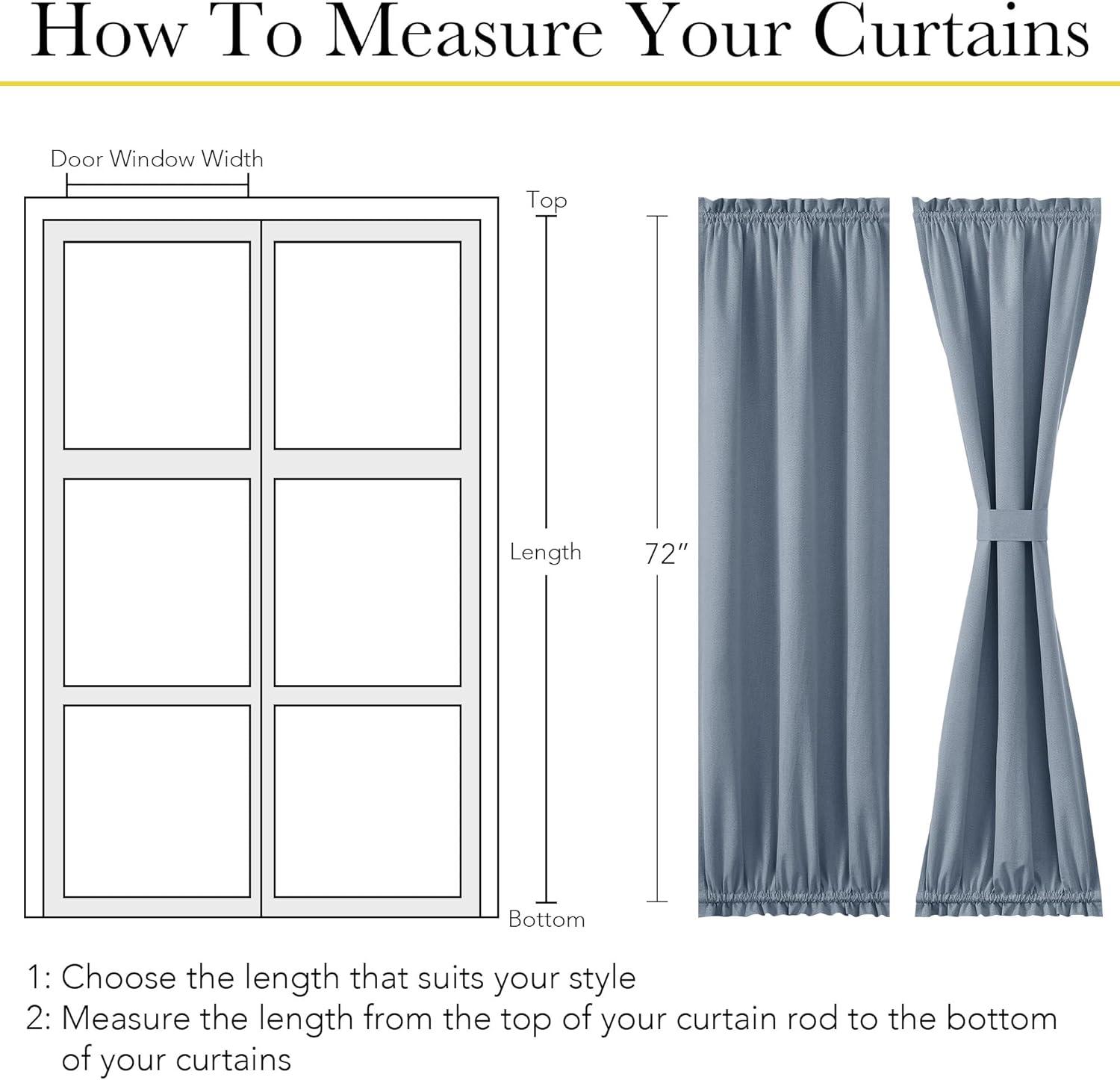 How To Measure Your Curtains

Door Window Width

Top

Length

Bottom

72″

1: Choose the length that suits your style
2: Measure the length from the top of your curtain rod to the bottom of your curtains