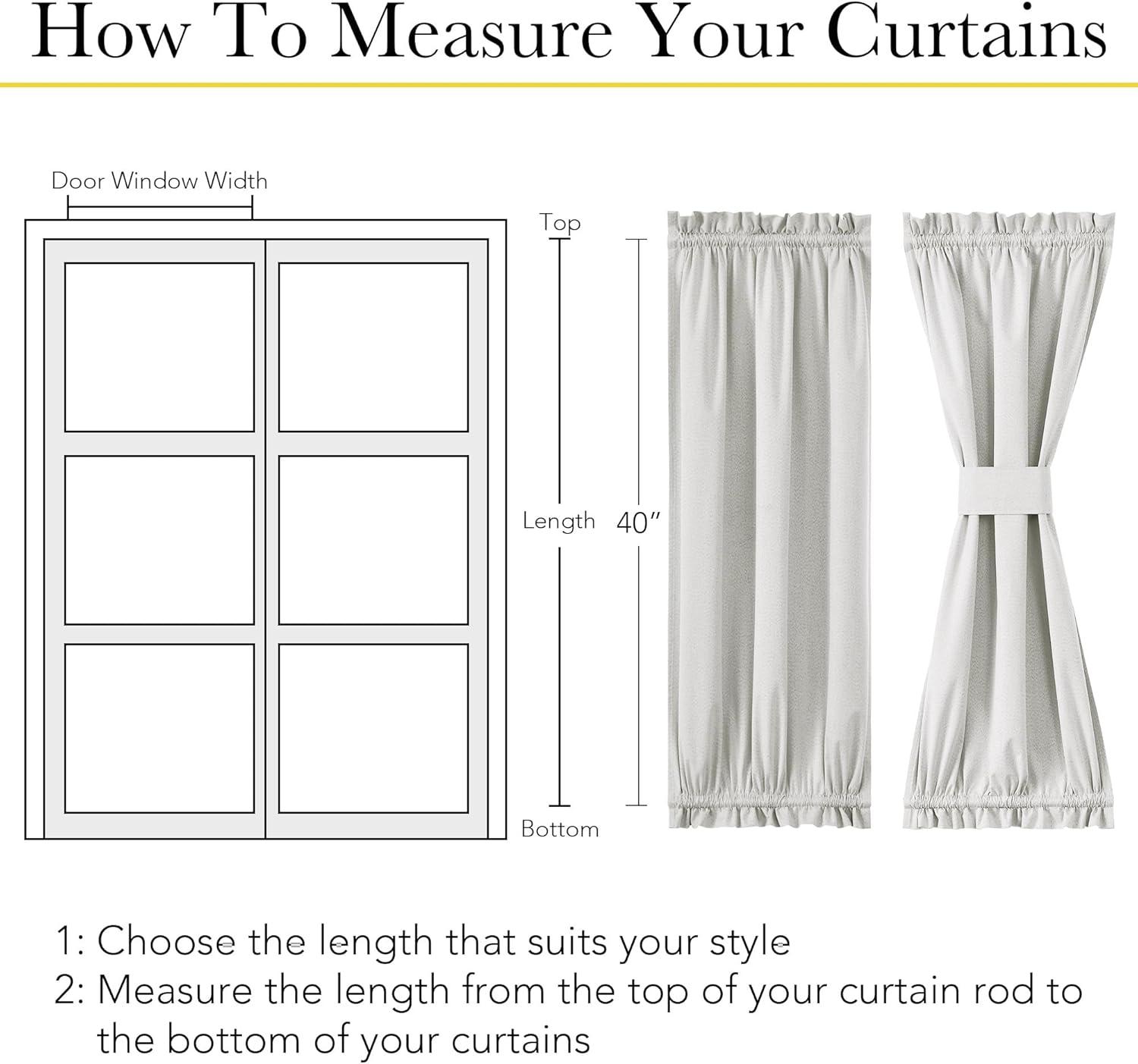 How To Measure Your Curtains

Door Window Width

Top

Length

40″

Bottom

1: Choose the length that suits your style

2: Measure the length from the top of your curtain rod to the bottom of your curtains