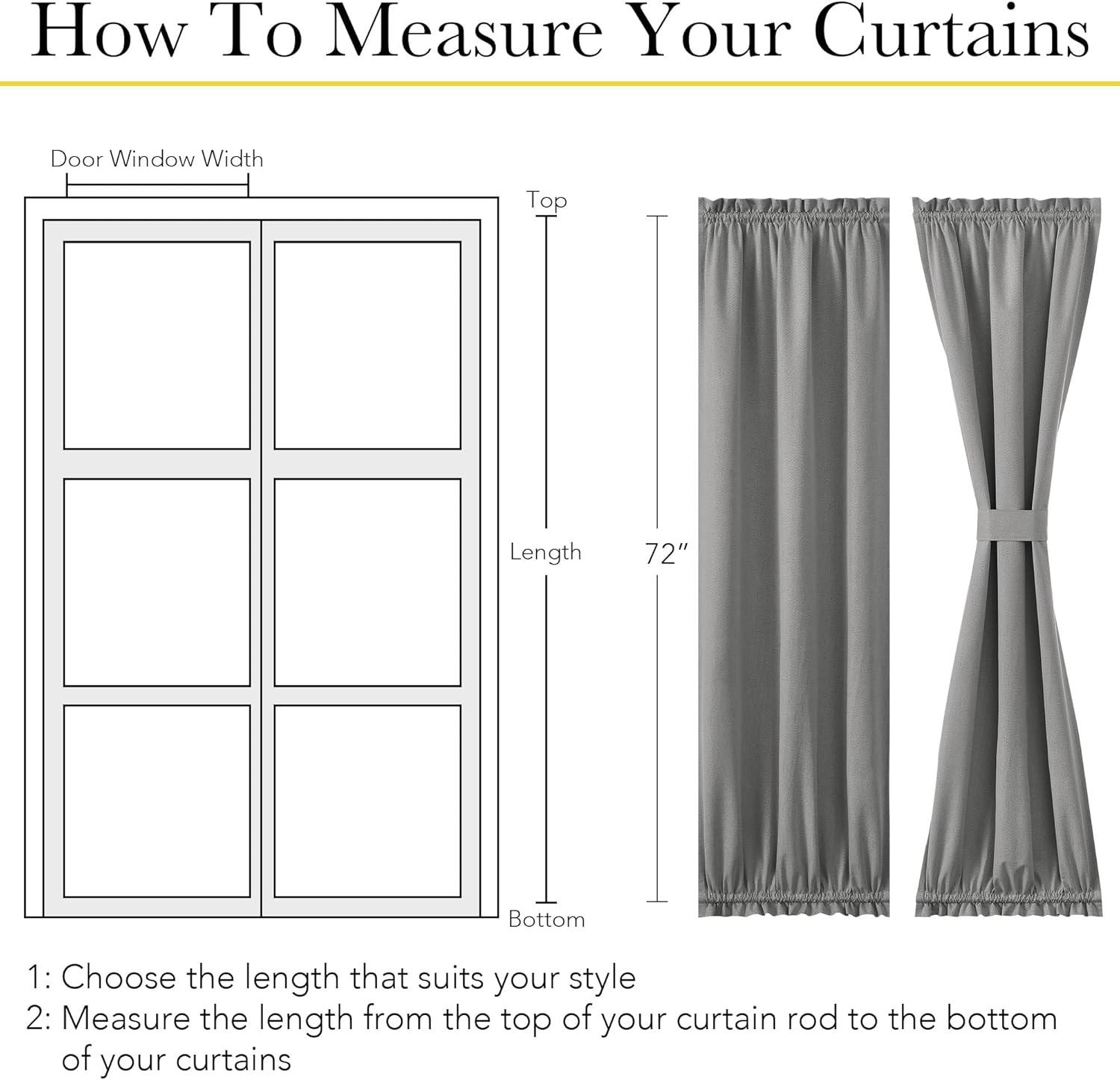 How To Measure Your Curtains

Door Window Width

Top

Length

Bottom

72"

1: Choose the length that suits your style
2: Measure the length from the top of your curtain rod to the bottom of your curtains