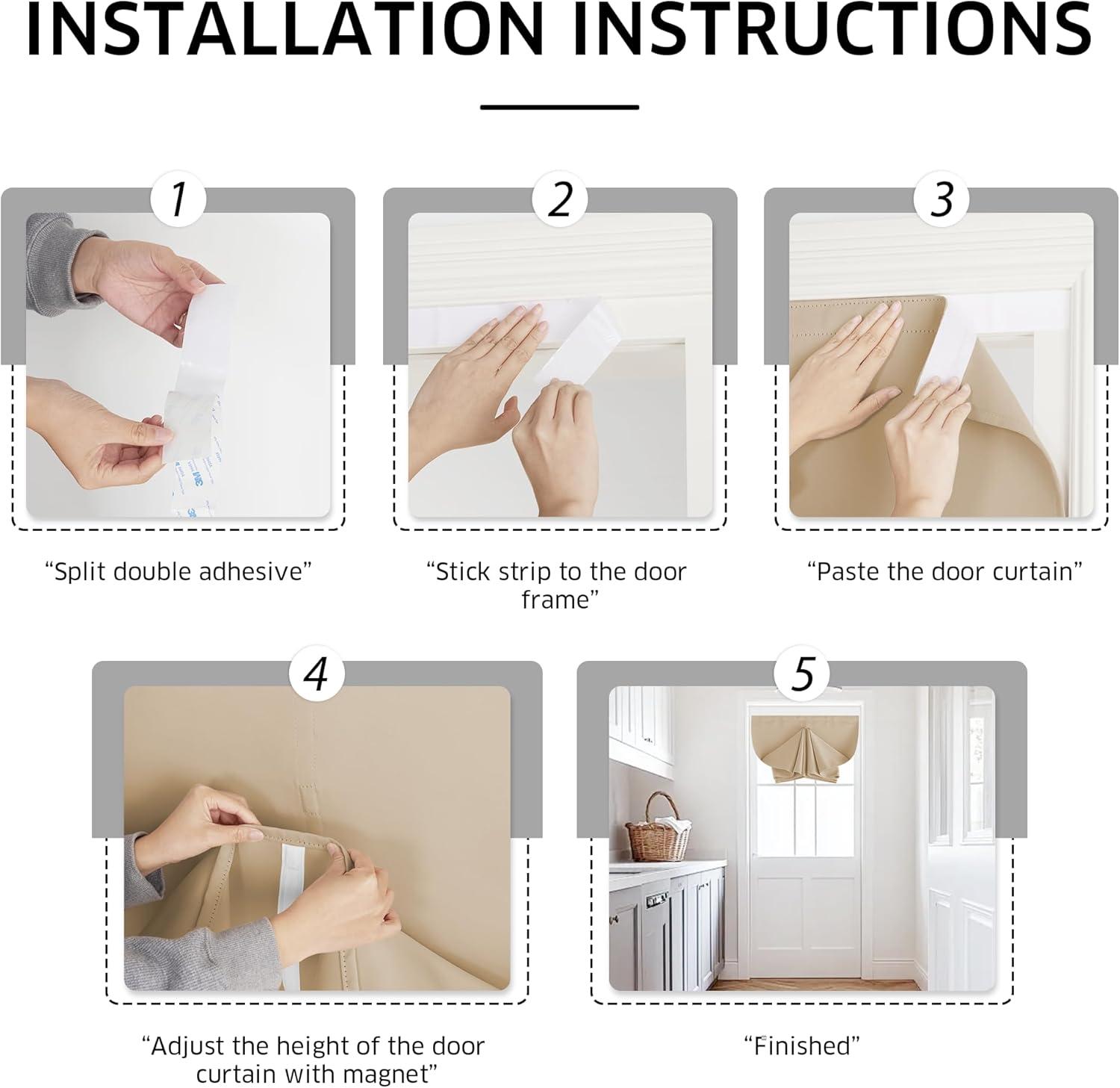 INSTALLATION INSTRUCTIONS

1

3M

“Split double adhesive”

2

“Stick strip to the door frame”

3

“Paste the door curtain”

4

“Adjust the height of the door curtain with magnet”

5

“Finished”