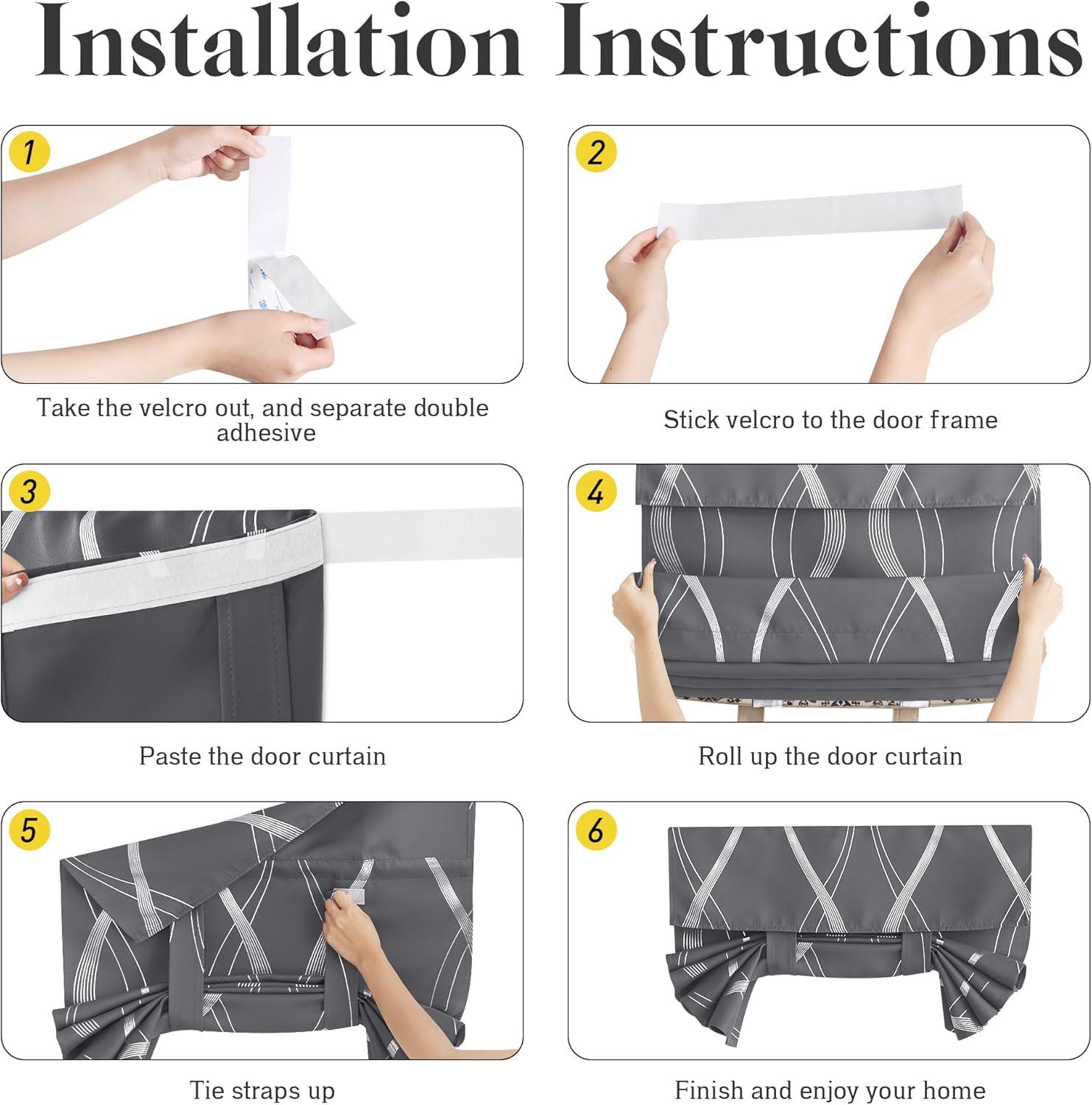 Installation Instructions

1

Take the velcro out, and separate double adhesive

2

Stick velcro to the door frame

3

Paste the door curtain

4

Roll up the door curtain

5

Tie straps up

6

Finish and enjoy your home