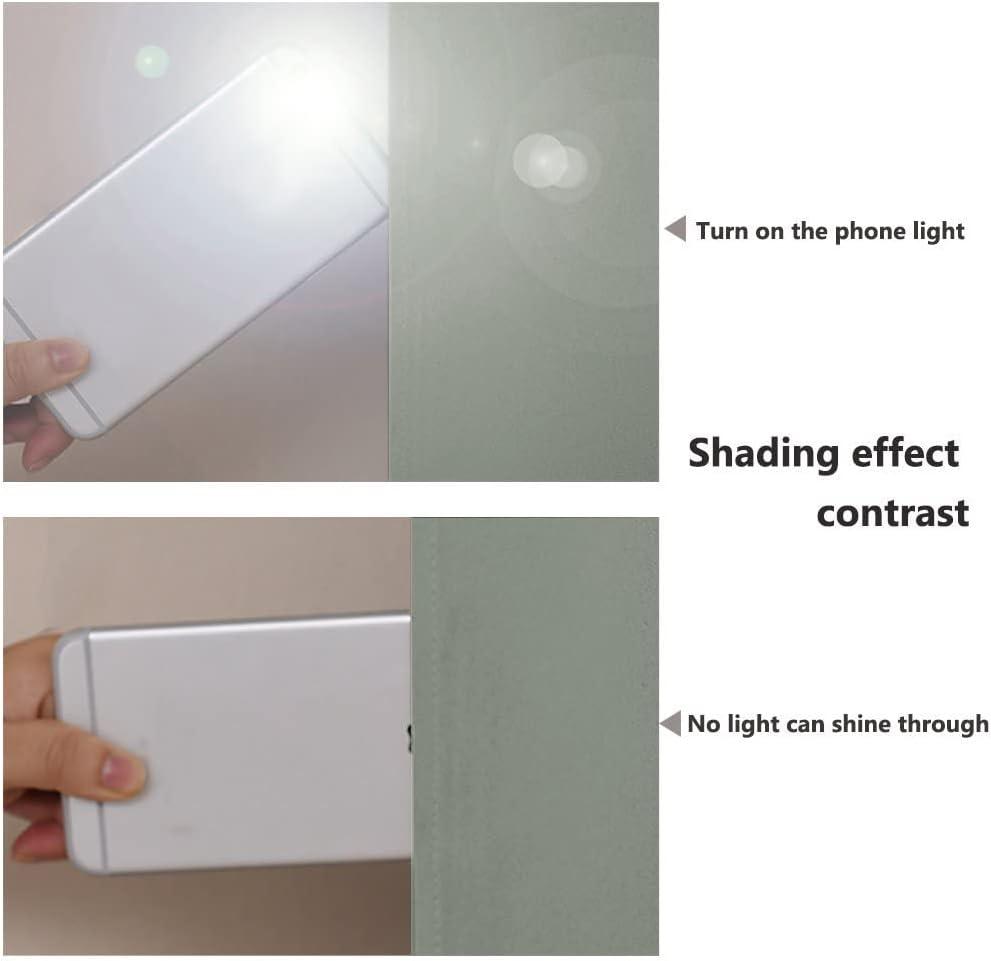 Turn on the phone light

Shading effect contrast

No light can shine through