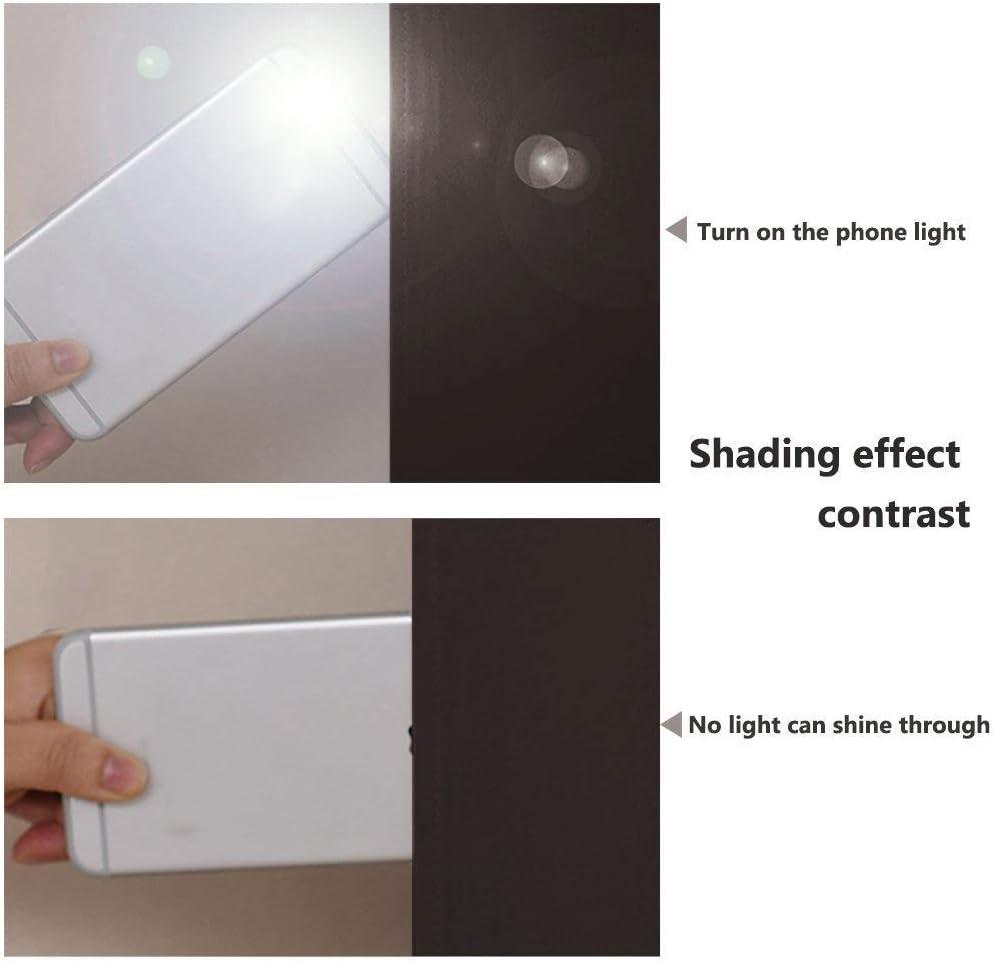 Turn on the phone light

Shading effect contrast

No light can shine through