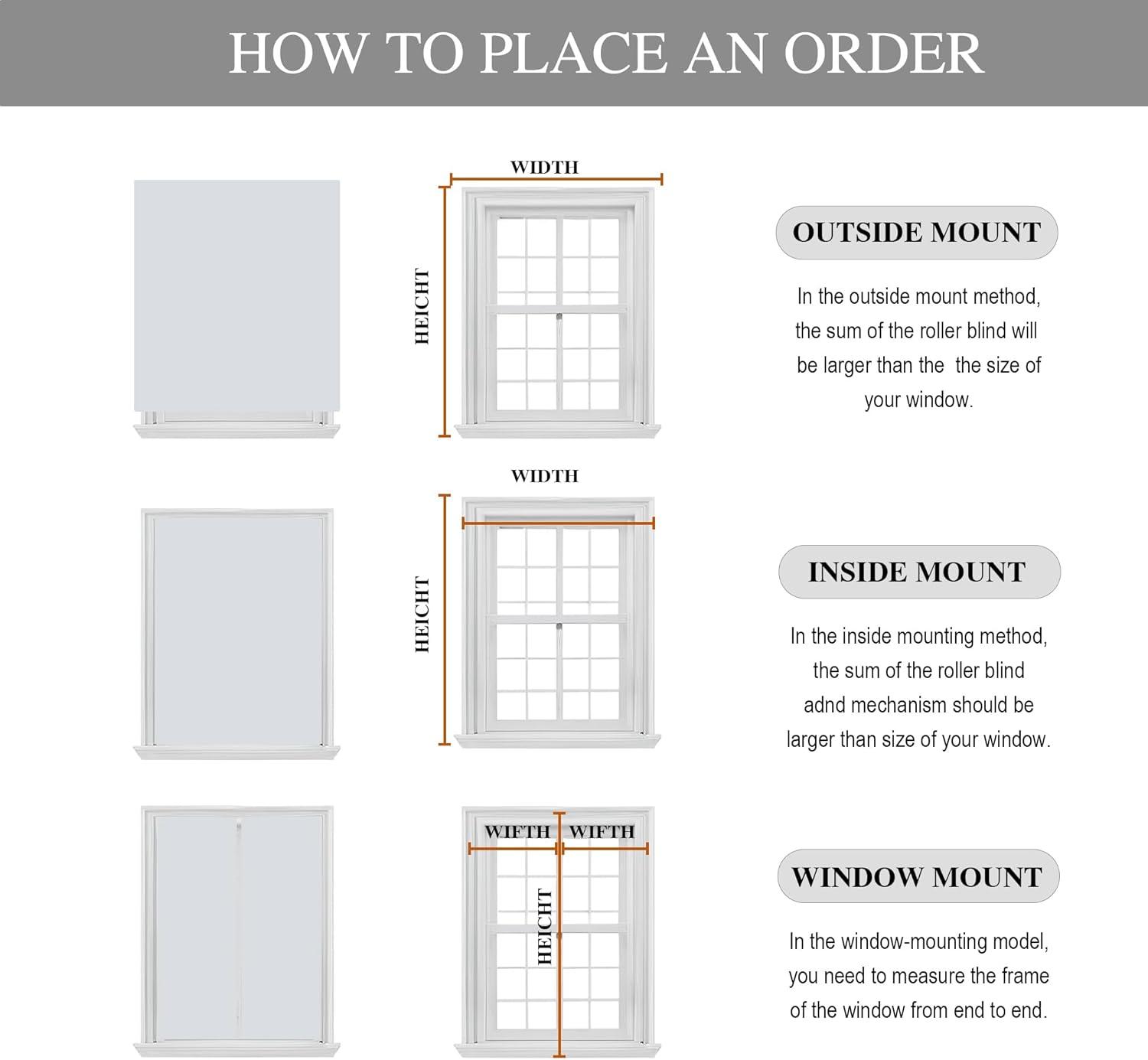 HOW TO PLACE AN ORDER

WIDTH

HEICHT

OUTSIDE MOUNT

In the outside mount method, the sum of the roller blind will be larger than the  the size of your window.

WIDTH

HEICHT

INSIDE MOUNT

In the inside mounting method, the sum of the roller blind adnd mechanism should be larger than size of your window.

WIFTH WIFTH

HEICHT

WINDOW MOUNT

In the window-mounting model, you need to measure the frame of the window from end to end.