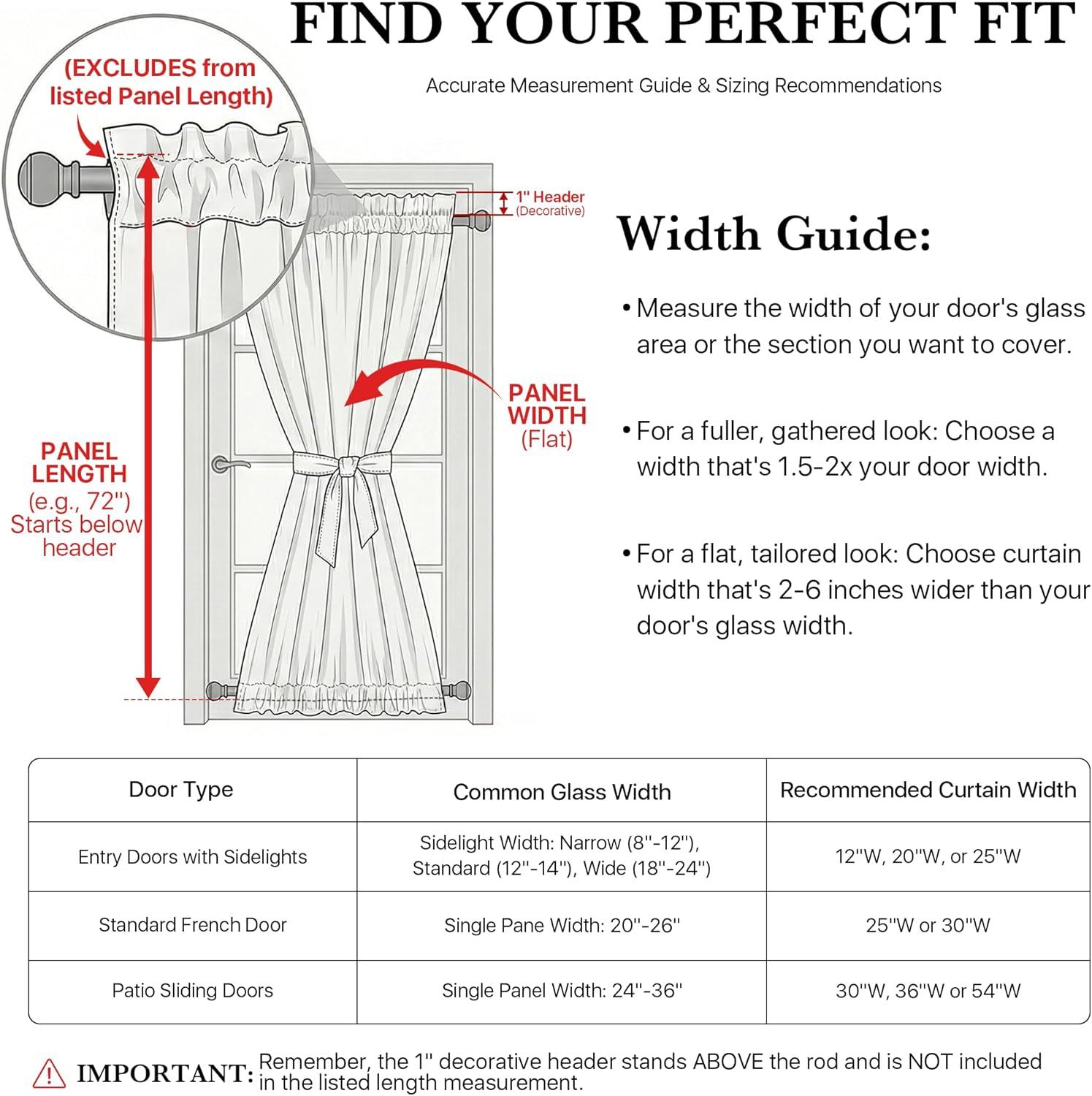 FIND YOUR PERFECT FIT

Accurate Measurement Guide & Sizing Recommendations

(EXCLUDES from listed Panel Length)

1" Header (Decorative)

PANEL LENGTH (e.g., 72") Starts below header

PANEL WIDTH (Flat)

Width Guide:

• Measure the width of your door's glass area or the section you want to cover.

• For a fuller, gathered look: Choose a width that's 1.5-2x your door width.

• For a flat, tailored look: Choose curtain width that's 2-6 inches wider than your door's glass width.

| Door Type | Common Glass Width | Recommended Curtain Width |
|---|---|---|
| Entry Doors with Sidelights | Sidelight Width: Narrow (8"-12"), Standard (12"-14"), Wide (18"-24") | 12"W, 20"W, or 25"W |
| Standard French Door | Single Pane Width: 20"-26" | 25"W or 30"W |
| Patio Sliding Doors | Single Panel Width: 24"-36" | 30"W, 36"W or 54"W |

IMPORTANT: Remember, the 1" decorative header stands ABOVE the rod and is NOT included in the listed length measurement.