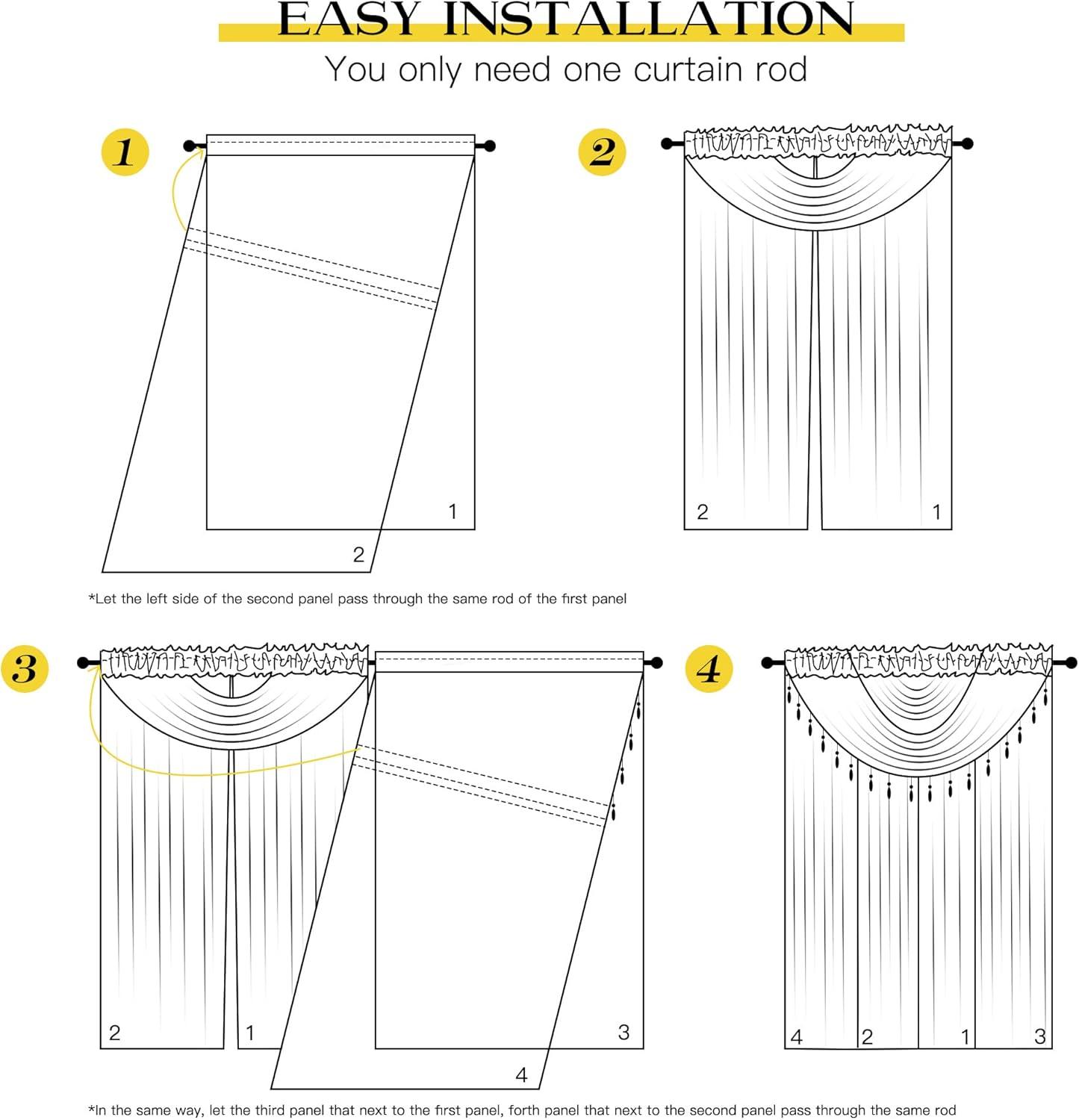 EASY INSTALLATION

You only need one curtain rod

1

1

2

2

2

1

*Let the left side of the second panel pass through the same rod of the first panel

3

2

1

3

4

4

4

2

1

3

*In the same way, let the third panel that next to the first panel, forth panel that next to the second panel pass through the same rod