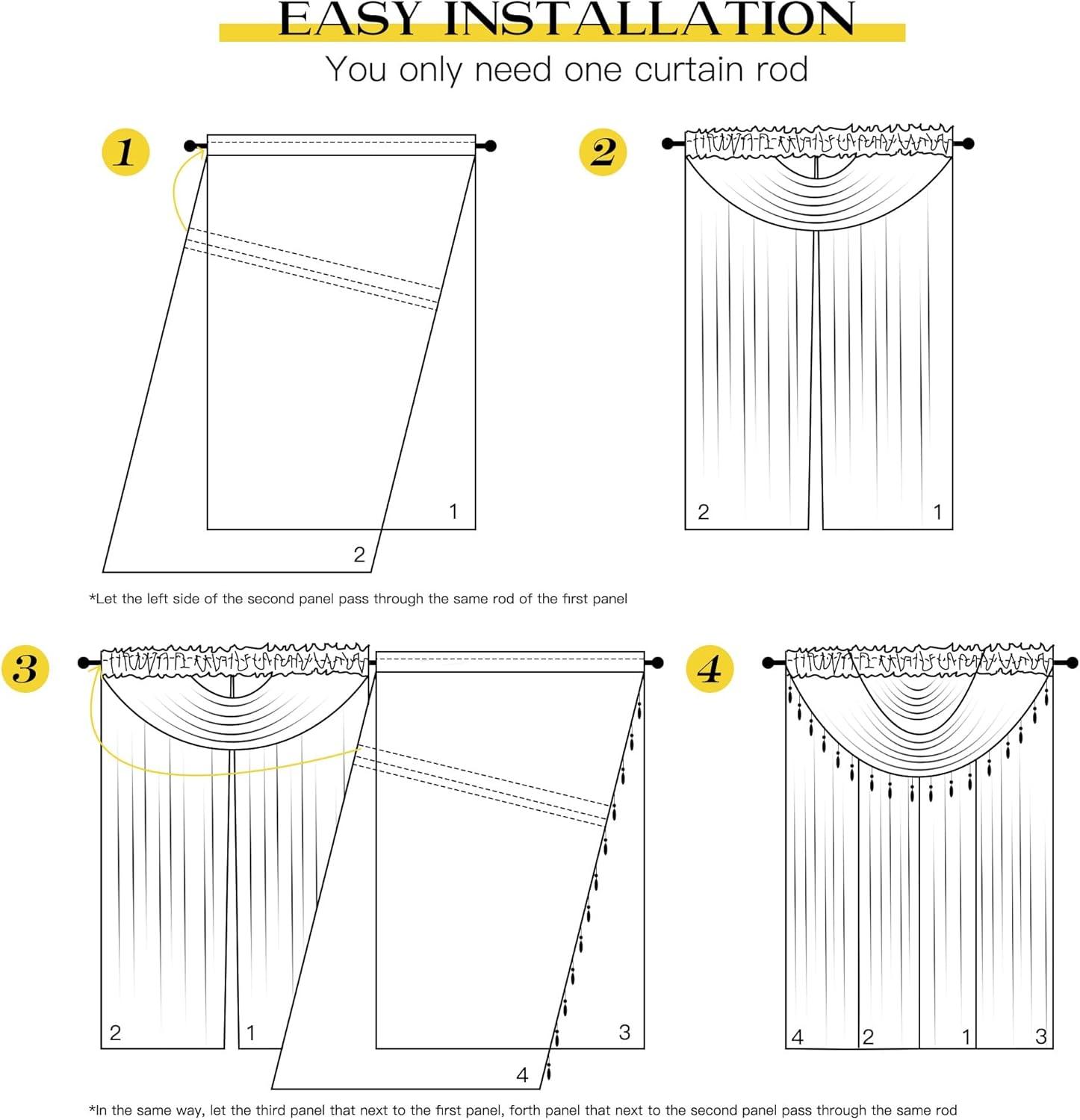 EASY INSTALLATION

You only need one curtain rod

1

1

2

2

2

1

*Let the left side of the second panel pass through the same rod of the first panel

3

2

1

3

4

4

4

2

1

3

*In the same way, let the third panel that next to the first panel, forth panel that next to the second panel pass through the same rod