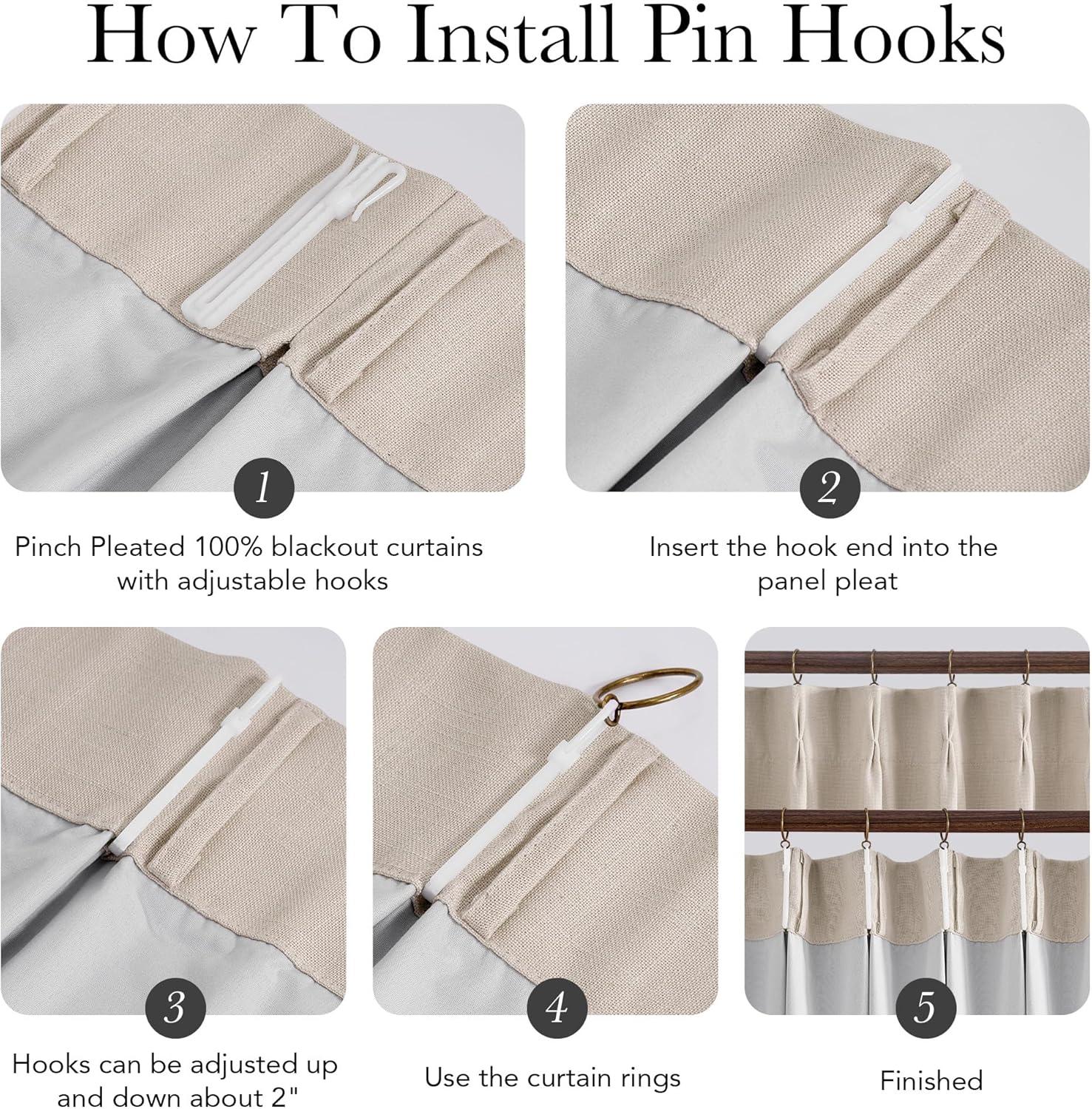 How To Install Pin Hooks

1

Pinch Pleated 100% blackout curtains with adjustable hooks

2

Insert the hook end into the panel pleat

3

Hooks can be adjusted up and down about 2"

4

Use the curtain rings

5

Finished