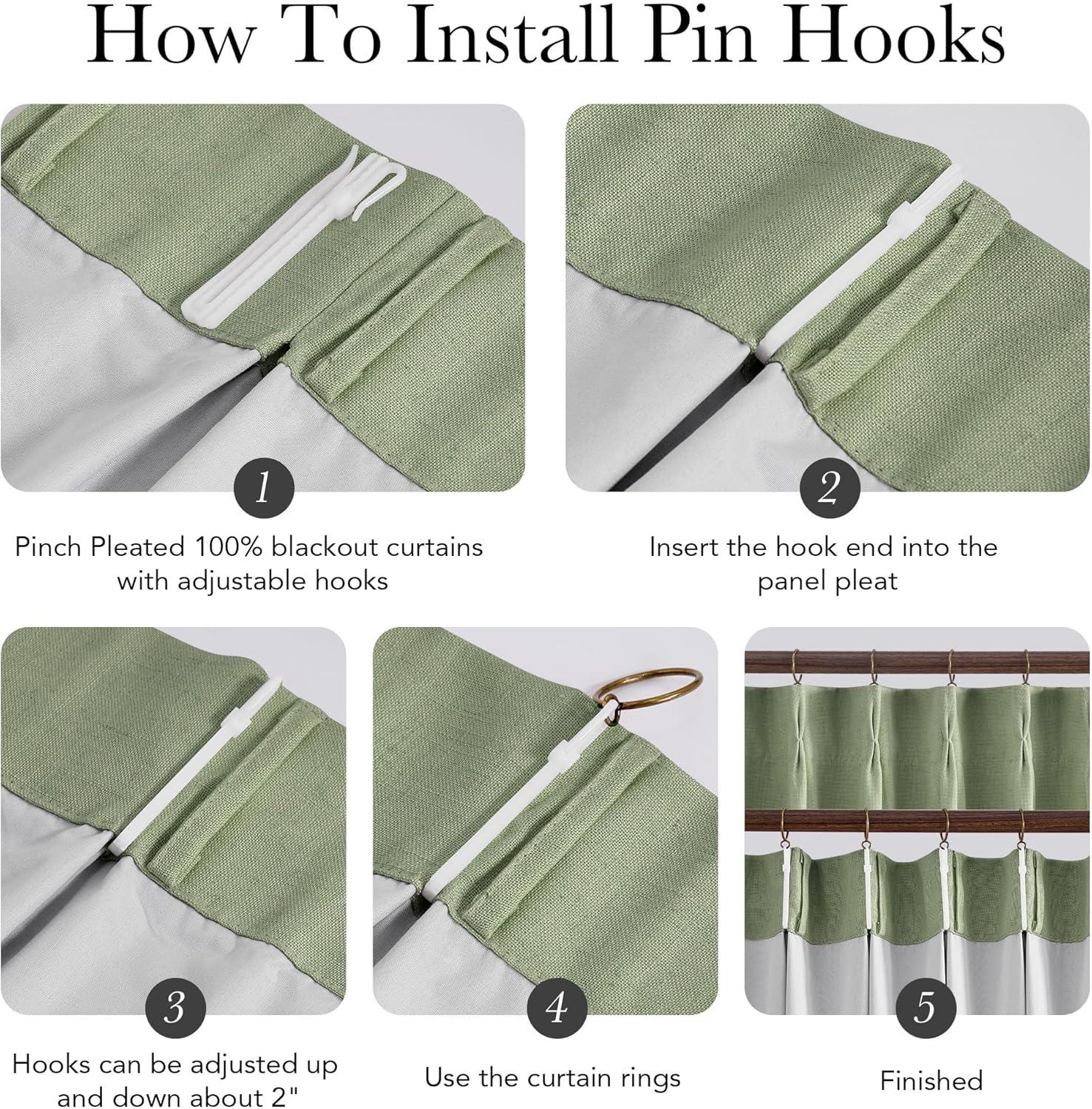 How To Install Pin Hooks

1

Pinch Pleated 100% blackout curtains with adjustable hooks

2

Insert the hook end into the panel pleat

3

Hooks can be adjusted up and down about 2"

4

Use the curtain rings

5

Finished