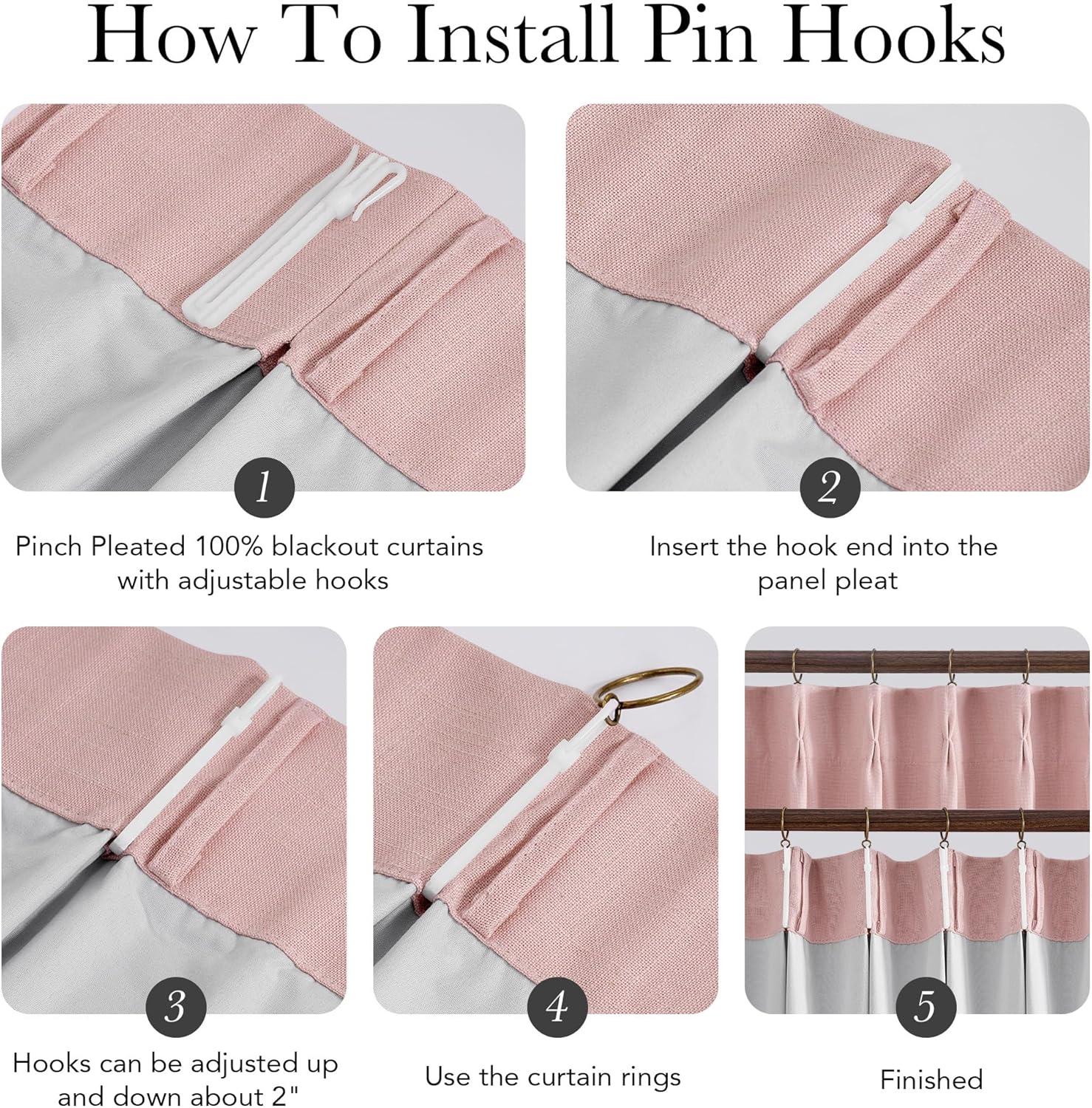 How To Install Pin Hooks

1

Pinch Pleated 100% blackout curtains with adjustable hooks

2

Insert the hook end into the panel pleat

3

Hooks can be adjusted up and down about 2"

4

Use the curtain rings

5

Finished