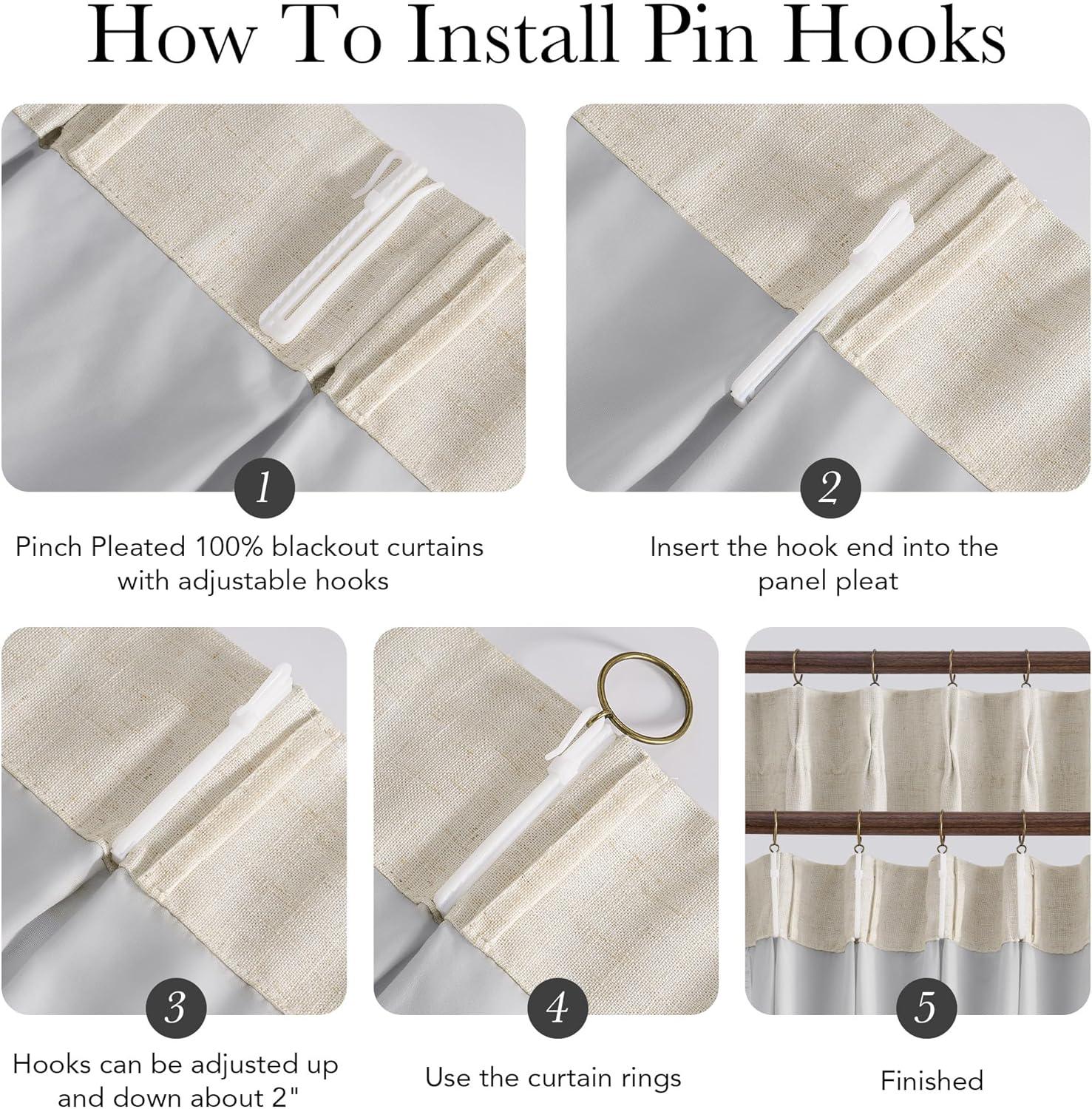 How To Install Pin Hooks

1

Pinch Pleated 100% blackout curtains with adjustable hooks

2

Insert the hook end into the panel pleat

3

Hooks can be adjusted up and down about 2"

4

Use the curtain rings

5

Finished