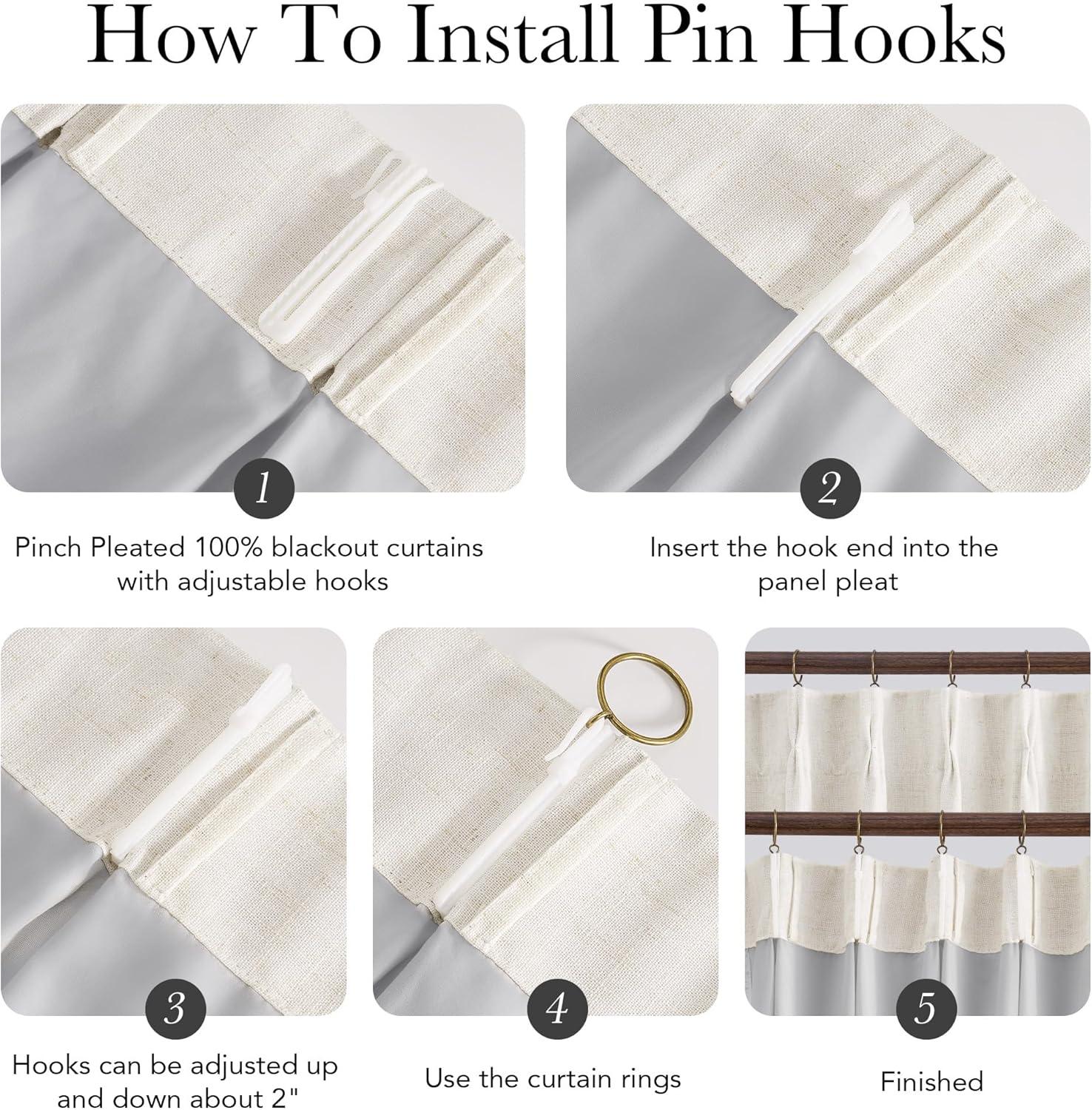 How To Install Pin Hooks

1

Pinch Pleated 100% blackout curtains with adjustable hooks

2

Insert the hook end into the panel pleat

3

Hooks can be adjusted up and down about 2"

4

Use the curtain rings

5

Finished