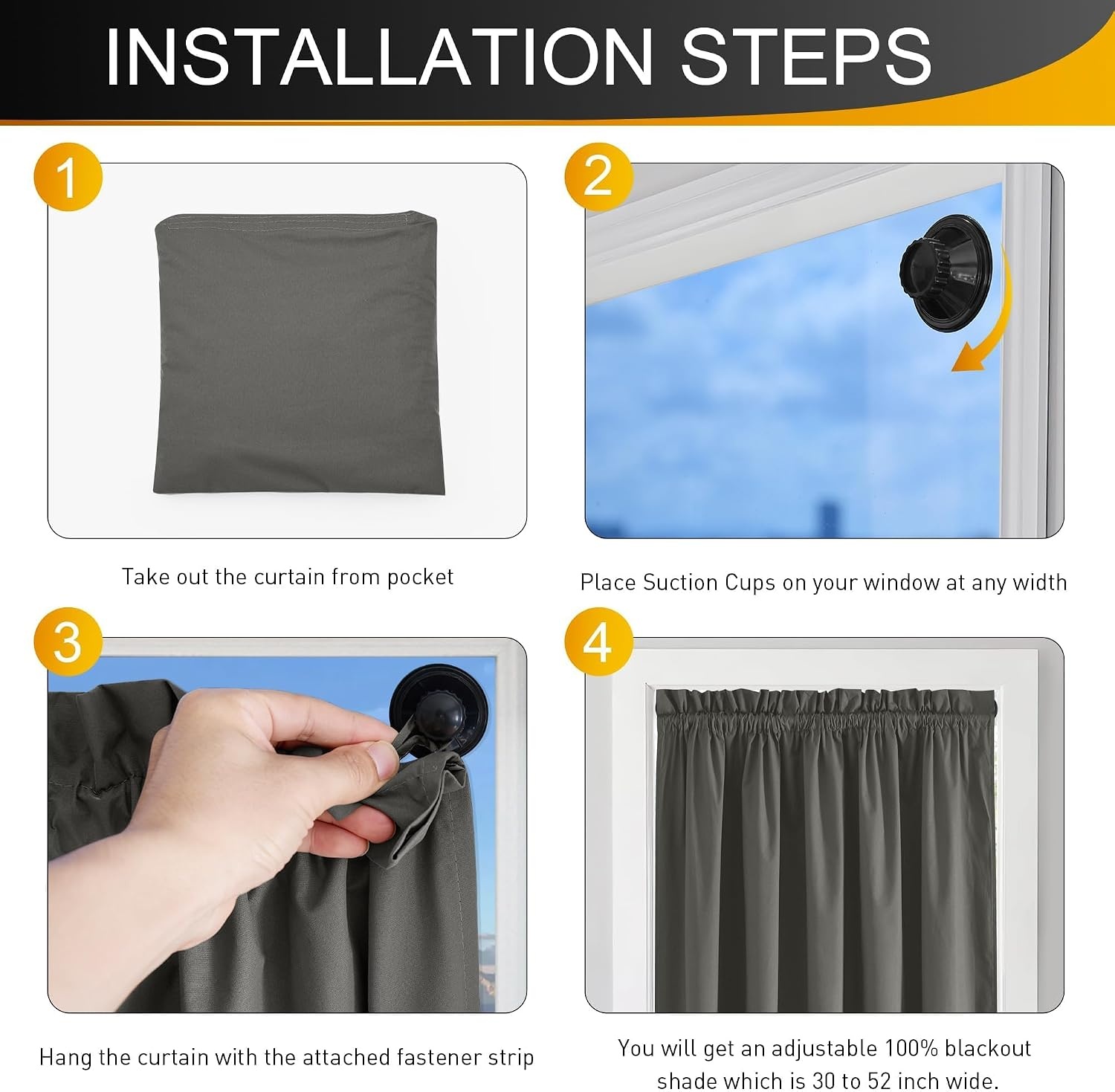 INSTALLATION STEPS

1

Take out the curtain from pocket

2

Place Suction Cups on your window at any width

3

Hang the curtain with the attached fastener strip

4

You will get an adjustable 100% blackout shade which is 30 to 52 inch wide.