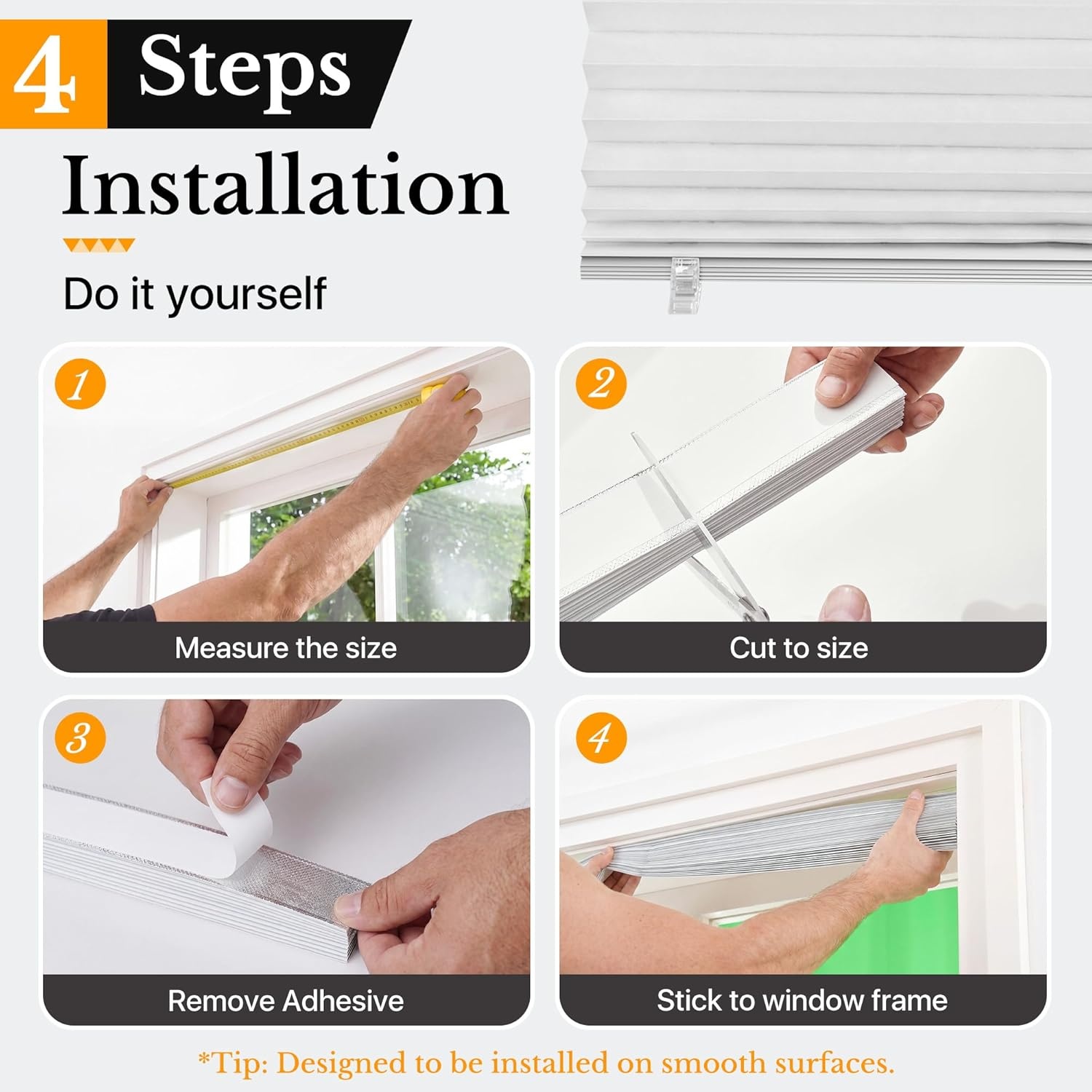 4 Steps

Installation

Do it yourself

1

Measure the size

2

Cut to size

3

Remove Adhesive

4

Stick to window frame

*Tip: Designed to be installed on smooth surfaces.